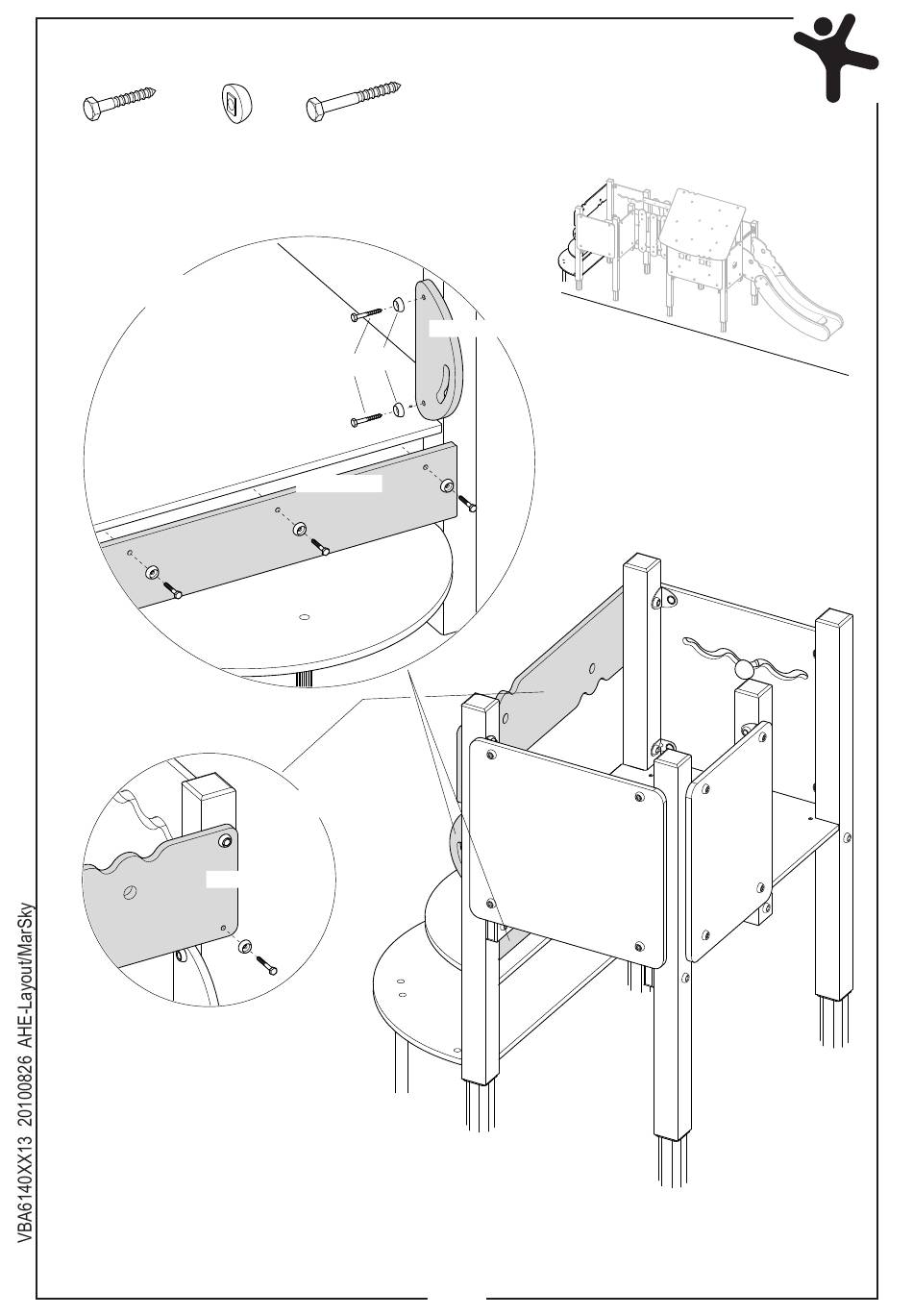 VBA6140XX13 20100826 AHE-Layout/MarSky