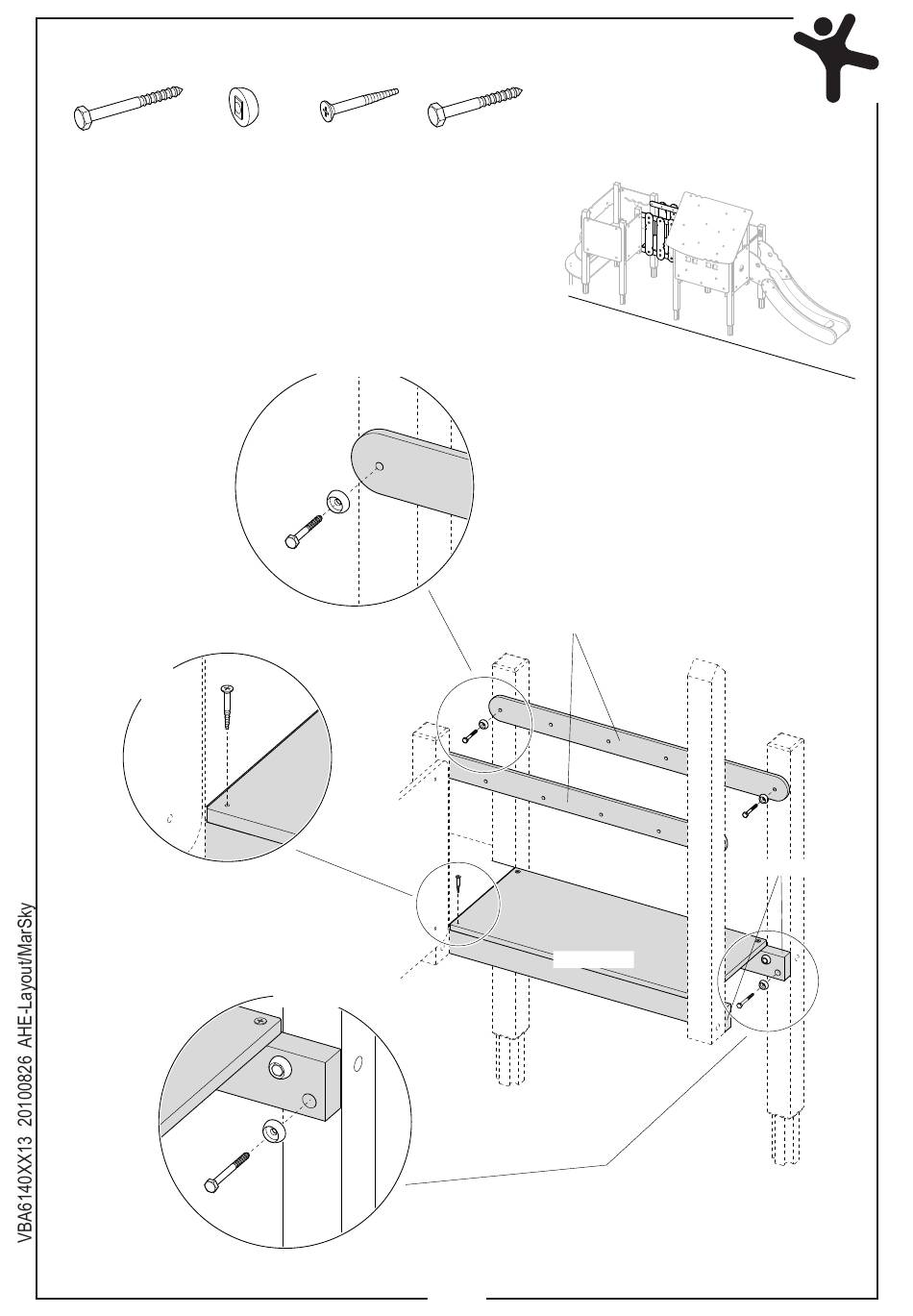 VBA6140XX13 20100826 AHE-Layout/MarSky