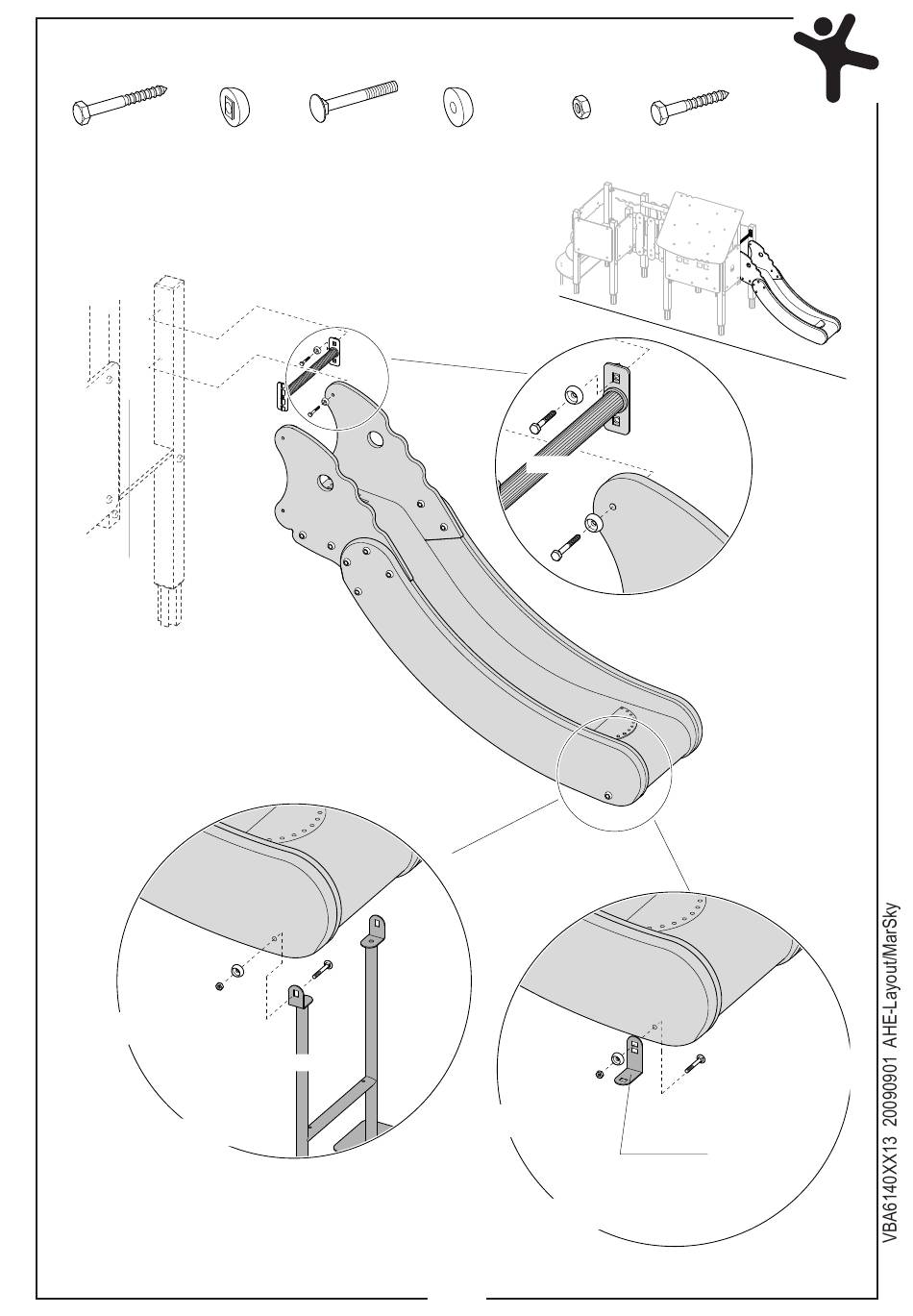 VBA6140XX13 20090901 AHE-Layout/MarSky