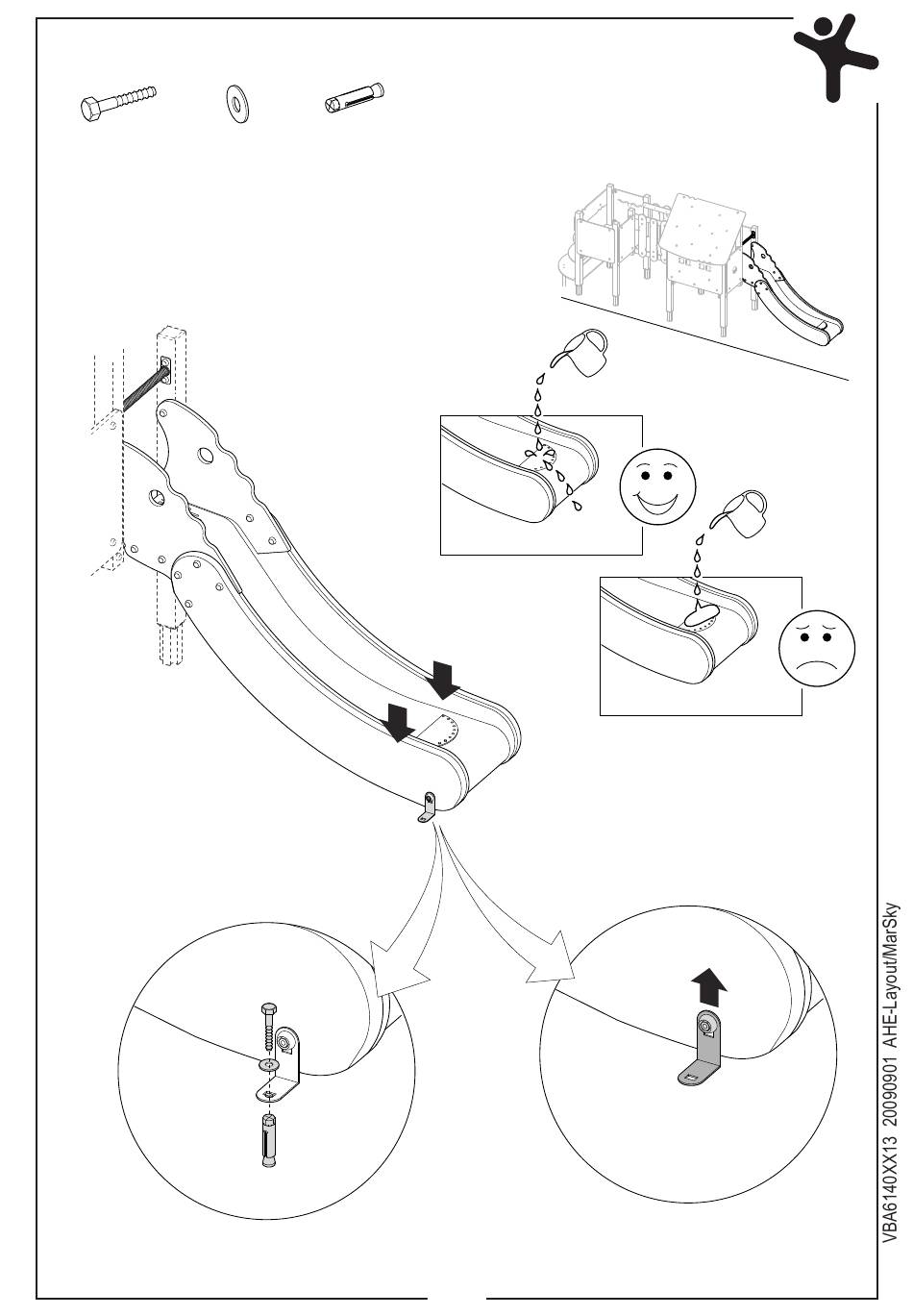 VBA6140XX13 20090901 AHE-Layout/MarSky