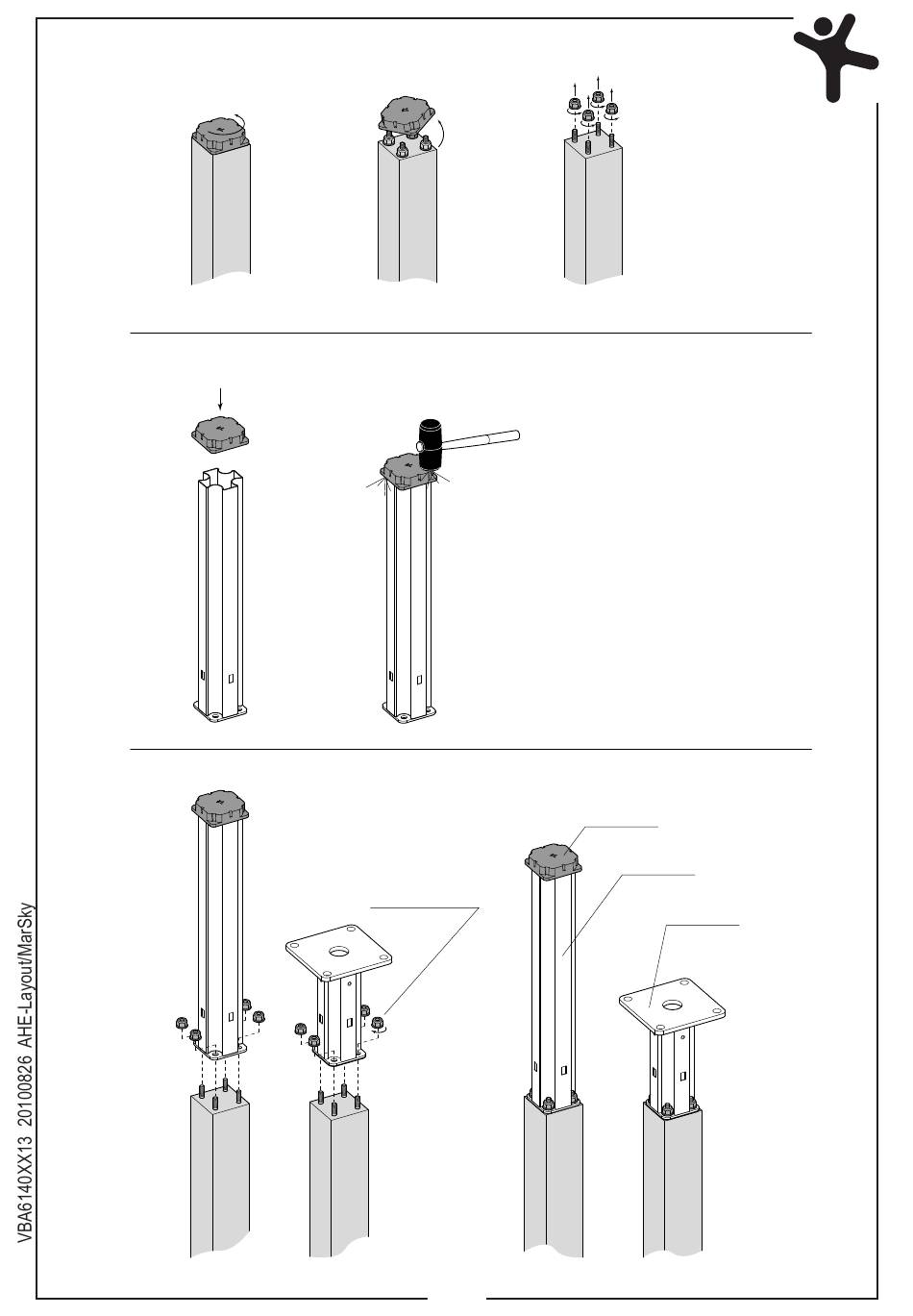 VBA6140XX13 20100826 AHE-Layout/MarSky