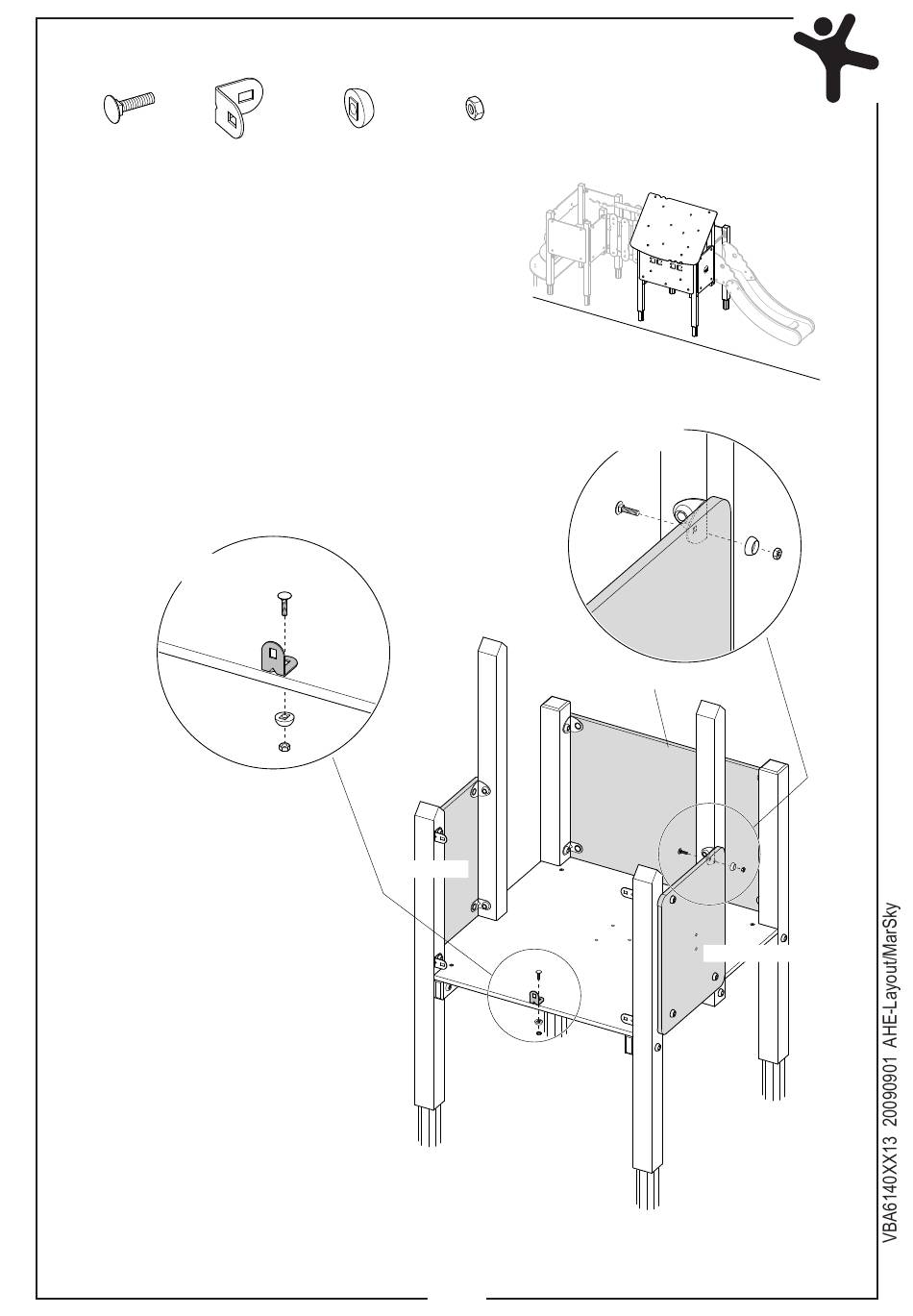 VBA6140XX13 20090901 AHE-Layout/MarSky