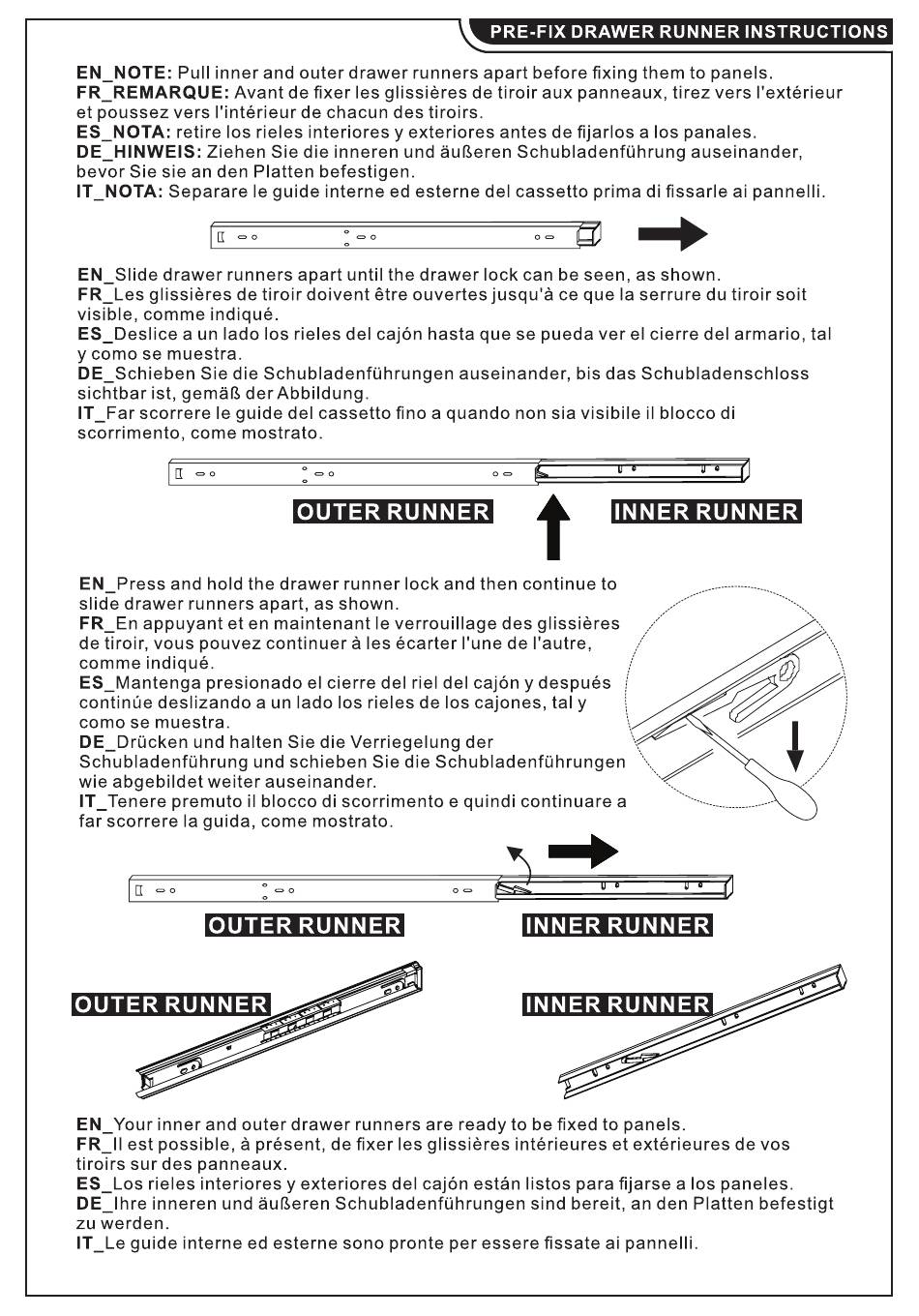 PRE-FIX DRAWER RUNNER INSTRUCTIONS

EN_NOTE: Pull inner and outer drawer runners apart before fixing them to panels.
FR_REMARQUE: Avant de fixer les glissières de tiroir aux panneaux, tirez vers l'extérieur et poussez vers l'intérieur de chacun des tiroirs.
ES_NOTA: retire los rieles interiores y exteriores antes de fijarlos a los panales.
DE_HINWEIS: Ziehen Sie die inneren und äußeren Schubladenführung auseinander, bevor Sie sie an den Platten befestigen.
IT_NOTA: Separare le guide interne ed esterne del cassetto prima di fissarle ai pannelli.

EN_Slide drawer runners apart until the drawer lock can be seen, as shown.
FR_Les glissières de tiroir doivent être ouvertes jusqu'à ce que la serrure du tiroir soit visible, comme indiqué.
ES_Deslice a un lado los rieles del cajón hasta que se pueda ver el cierre del armario, tal y como se muestra.
DE_Schieben Sie die Schubladenführungen auseinander, bis das Schubladenschloss sichtbar ist, gemäß der Abbildung.
IT_Far scorrere le guide del cassetto fino a quando non sia visibile il blocco di scorrimento, come mostrato.

OUTER RUNNER
INNER RUNNER

EN_Press and hold the drawer runner lock and then continue to slide drawer runners apart, as shown.
FR_En appuyant et en maintenant le verrouillage des glissières de tiroir, vous pouvez continuer à les écarter l'une de l'autre, comme indiqué.
ES_Mantenga presionado el cierre del riel del cajón y después continúe deslizando a un lado los rieles de los cajones, tal y como se muestra.
DE_Drücken und halten Sie die Verriegelung der Schubladenführung und schieben Sie die Schubladenführungen wie abgebildet weiter auseinander.
IT_Tenere premuto il blocco di scorrimento e quindi continuare a far scorrere la guida, come mostrato.

OUTER RUNNER
INNER RUNNER

OUTER RUNNER
INNER RUNNER

EN_Your inner and outer drawer runners are ready to be fixed to panels.
FR_Il est possible, à présent, de fixer les glissières intérieures et extérieures de vos tiroirs sur des panneaux.
ES_Los rieles interiores y exteriores del cajón están listos para fijarse a los paneles.
DE_Ihre inneren und äußeren Schubladenführungen sind bereit, an den Platten befestigt zu werden.
IT_Le guide interne ed esterne sono pronte per essere fissate ai pannelli.