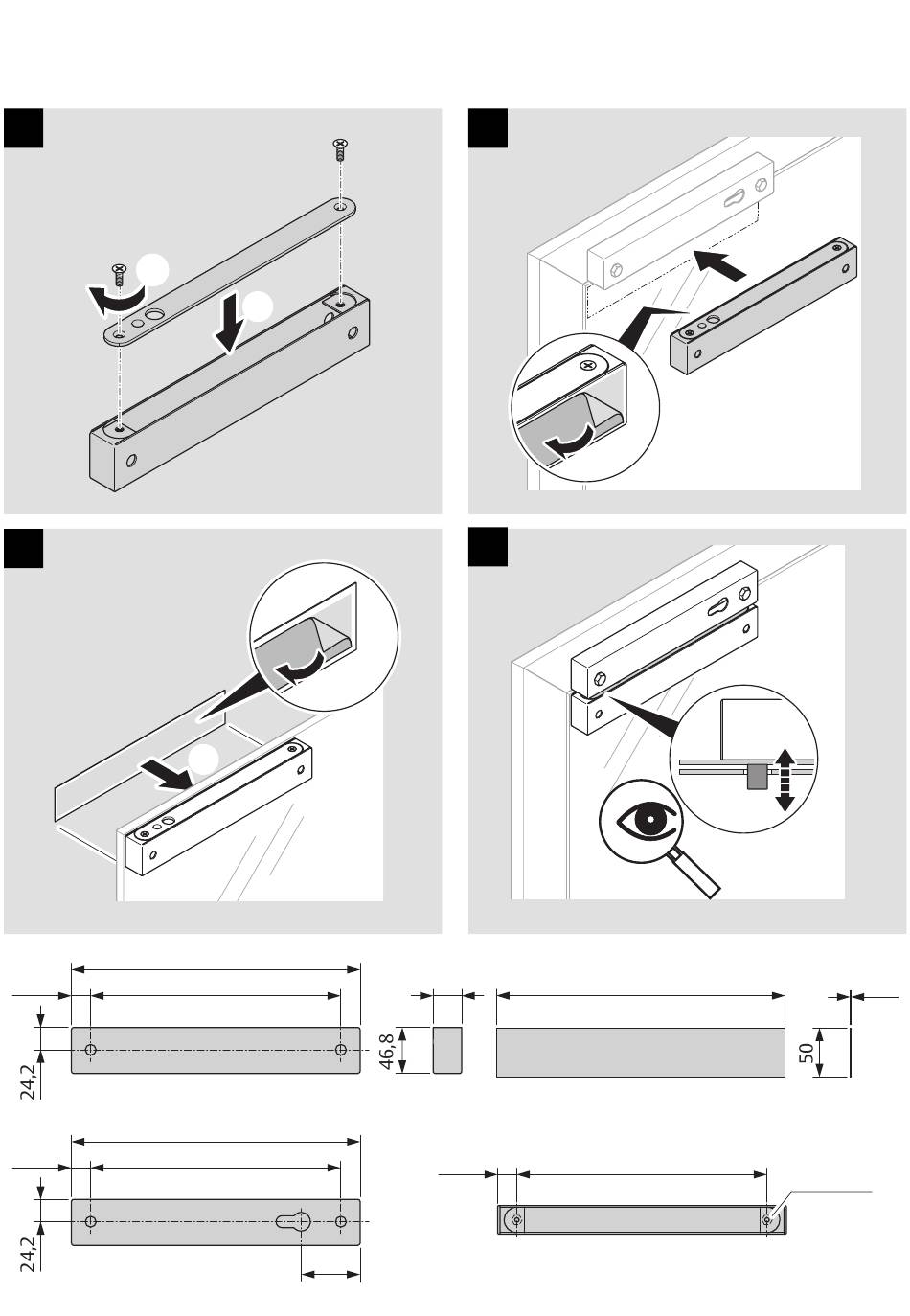 24,2

46,8

50

24,2