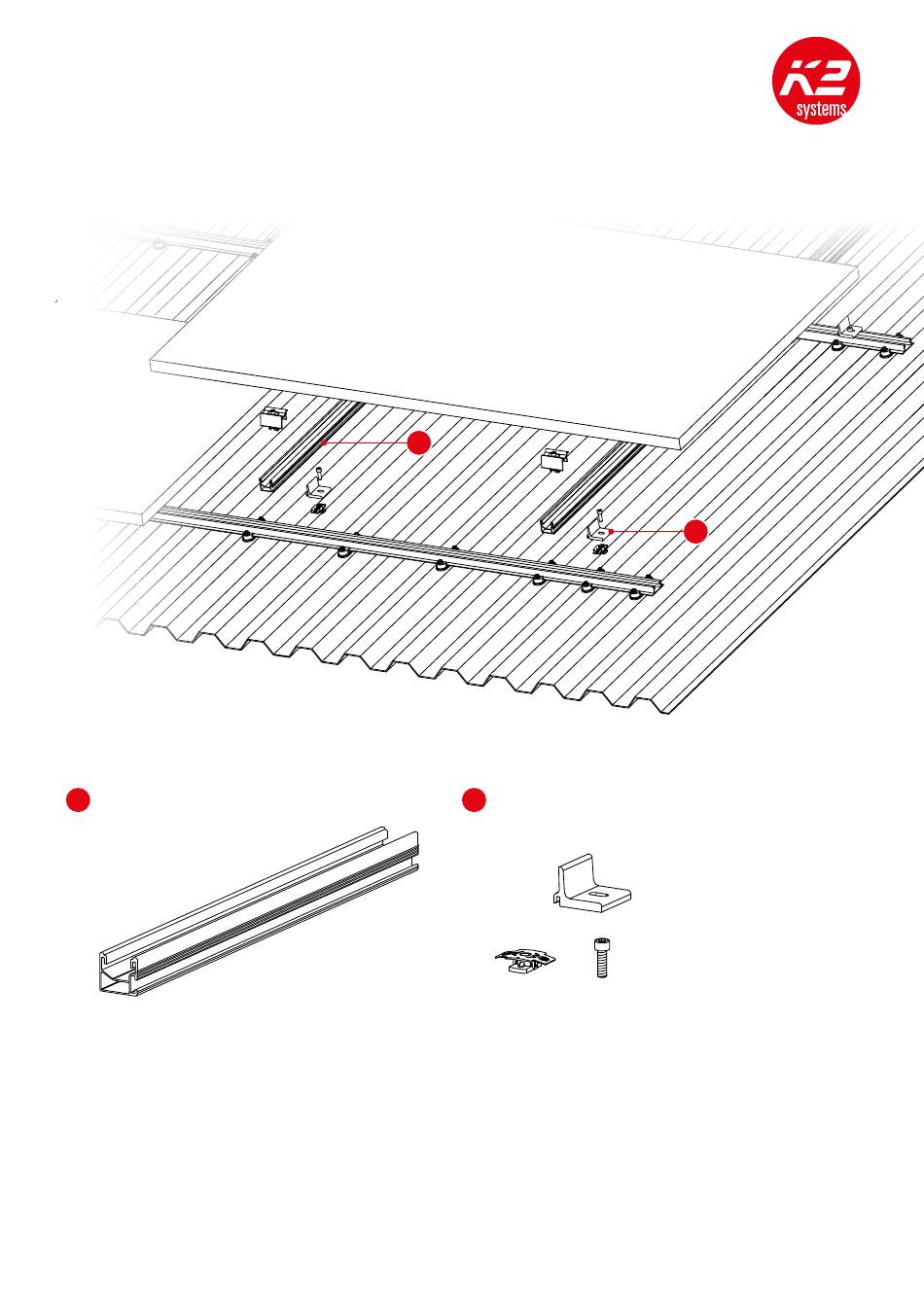 K2
systems