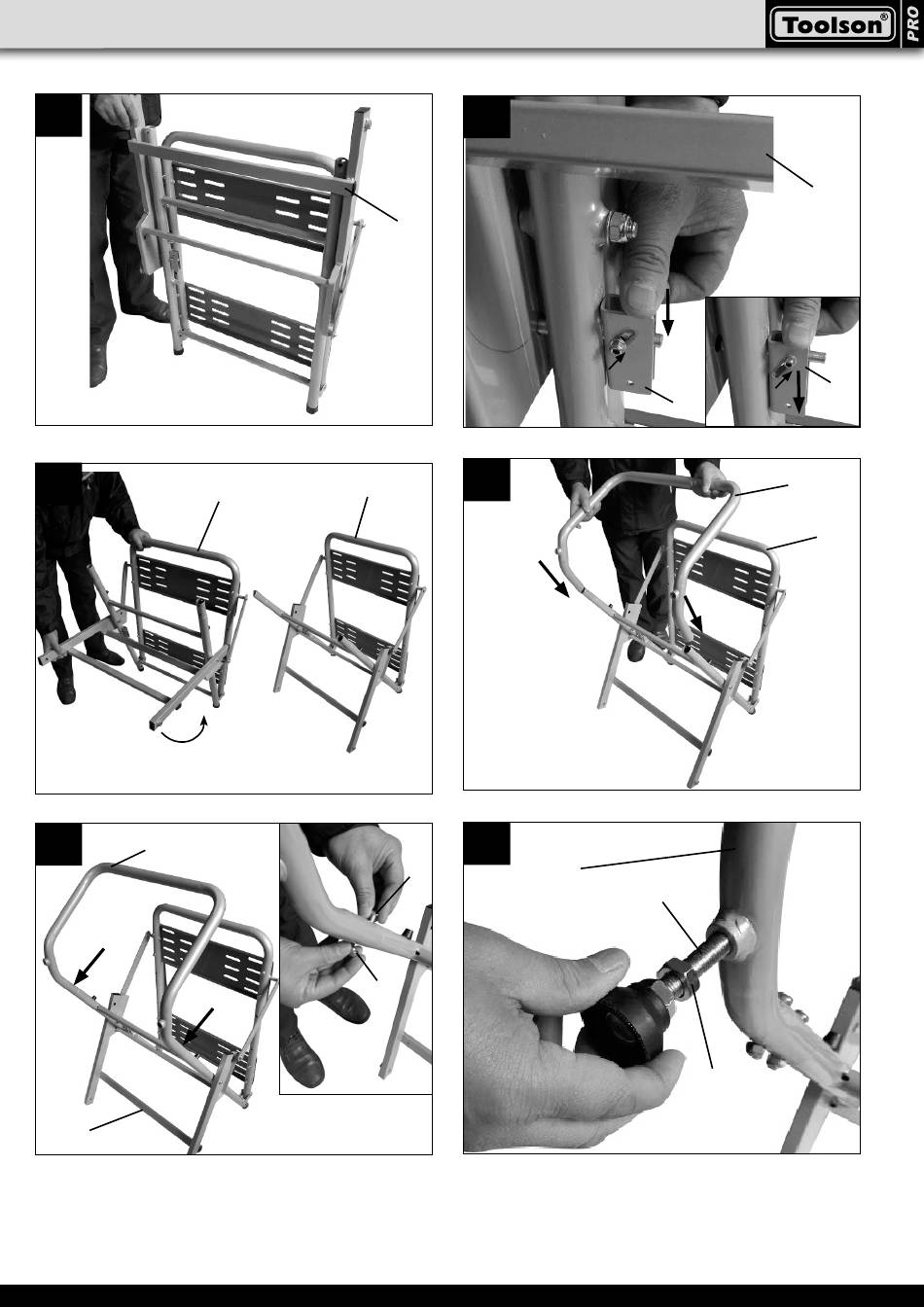 Toolson®
PRO