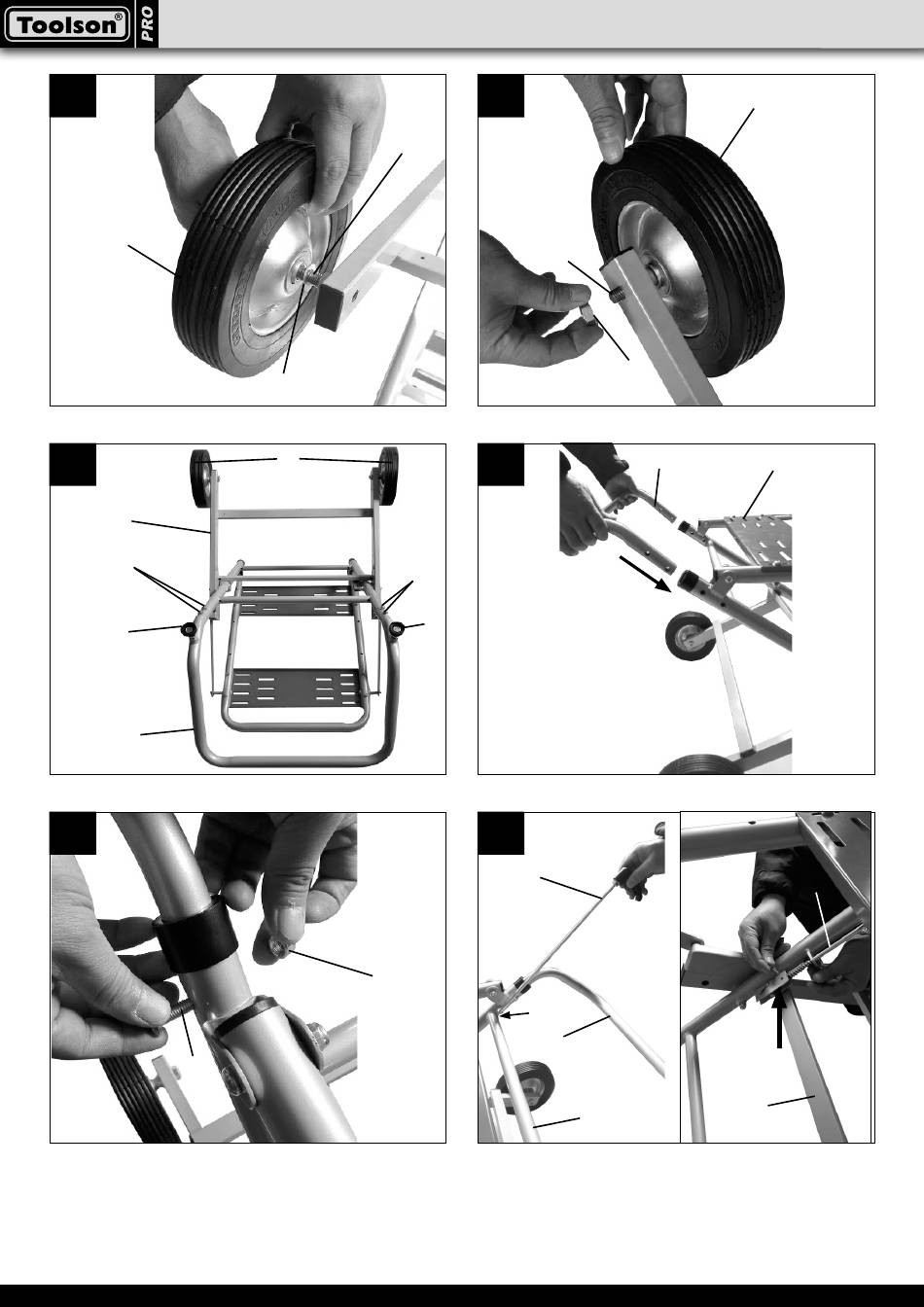 Toolson®
PRO