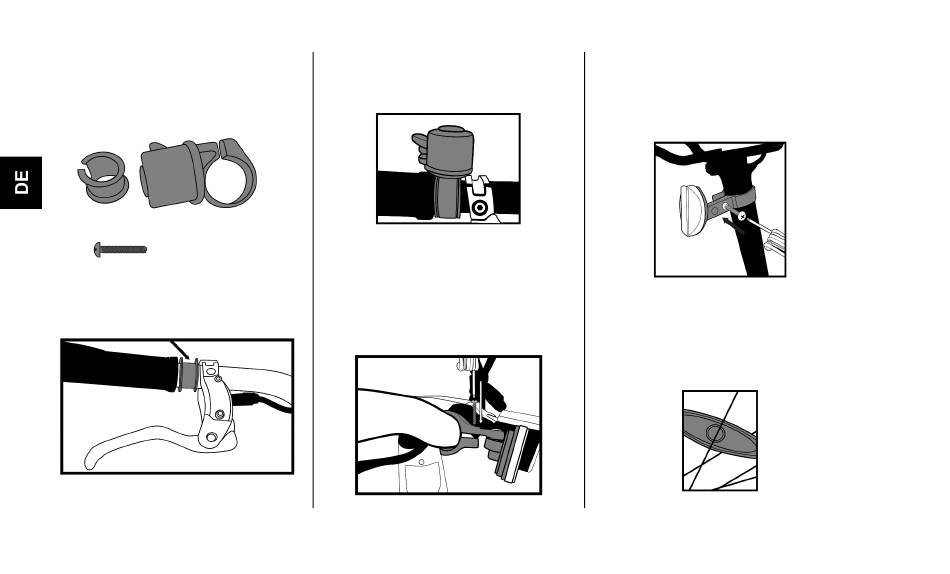 DE