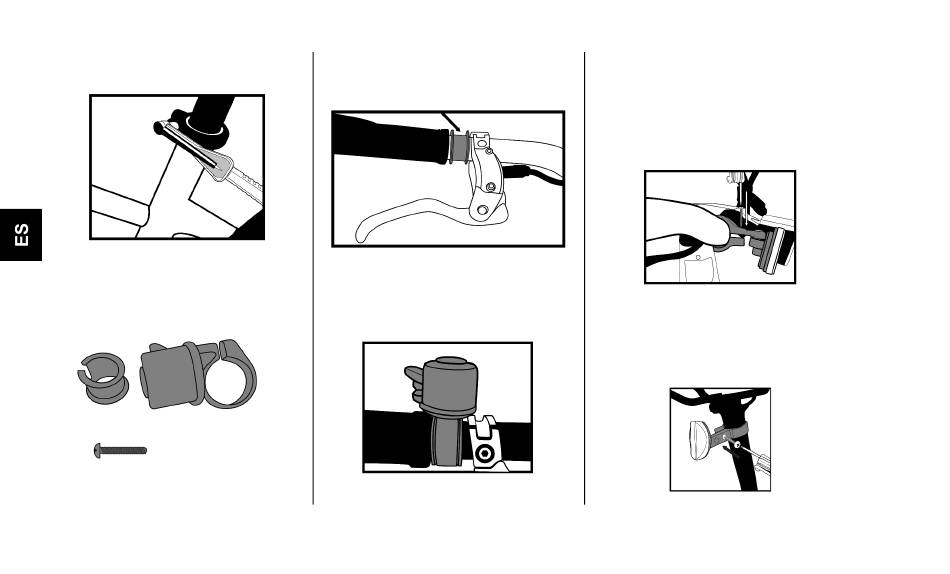 ES