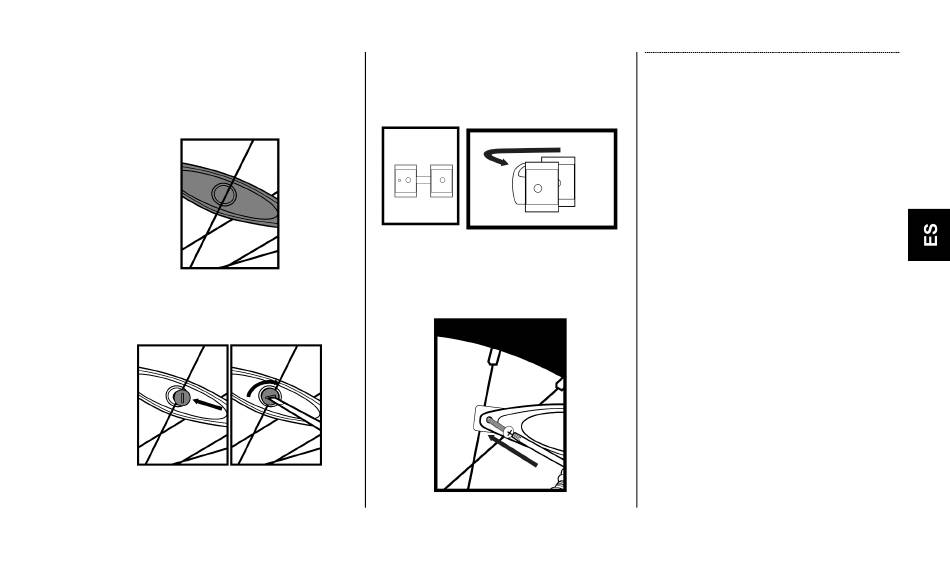 ES