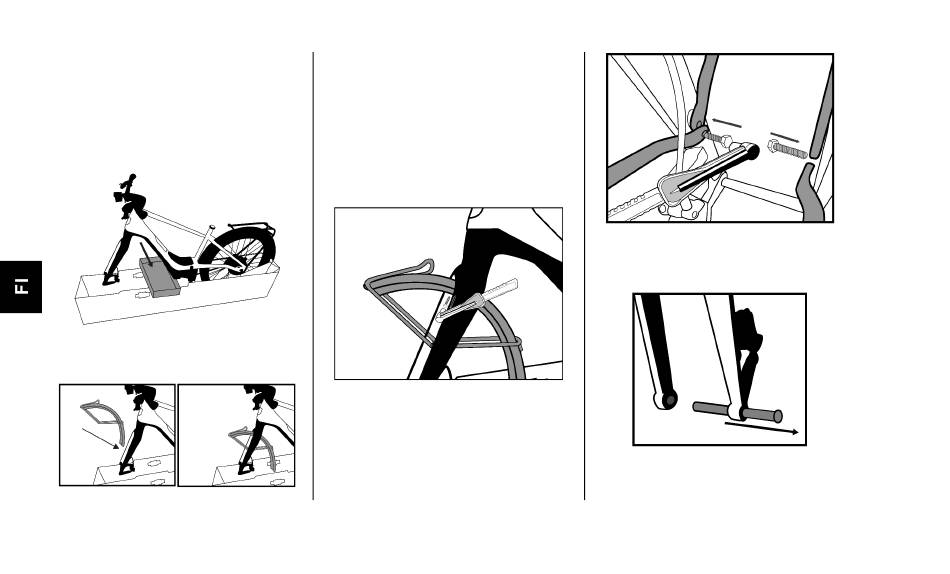 FI