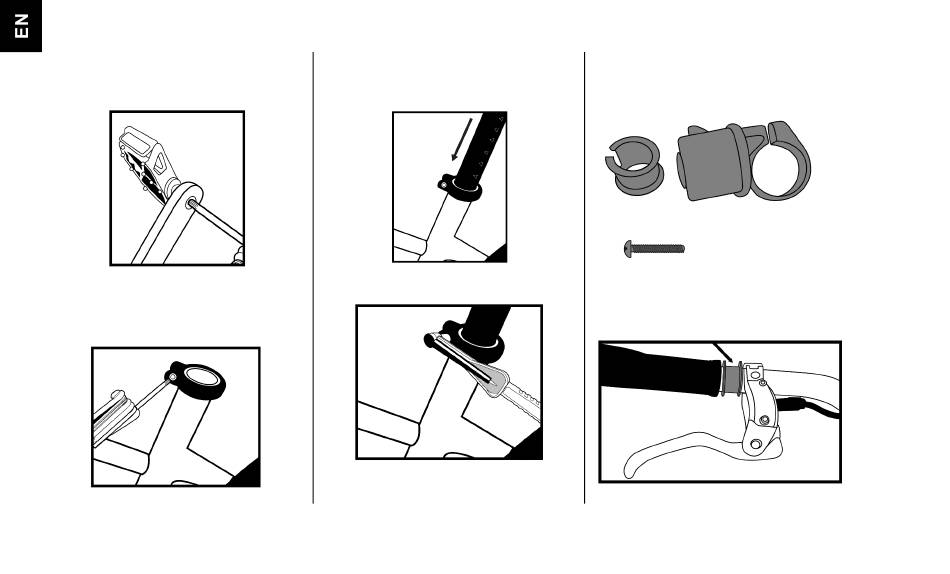 EN