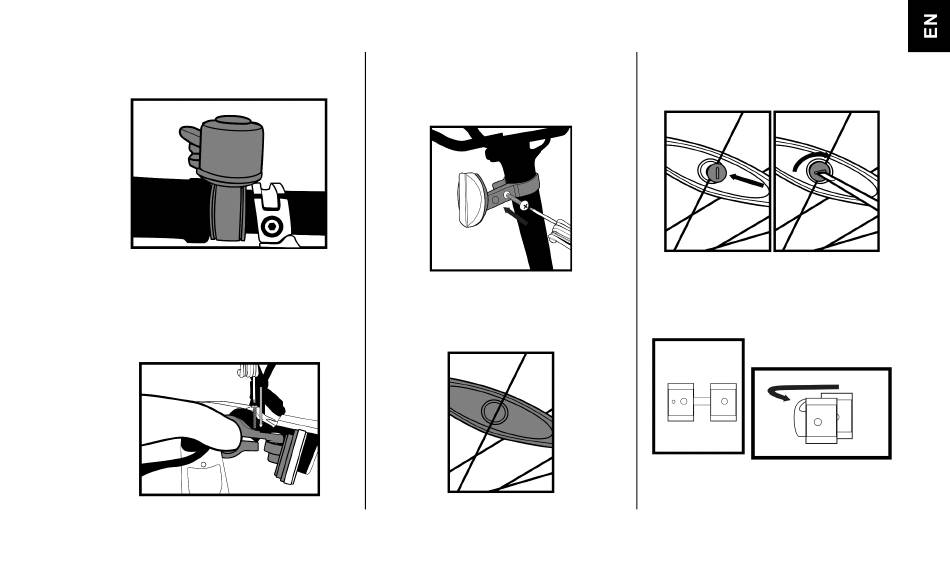 EN