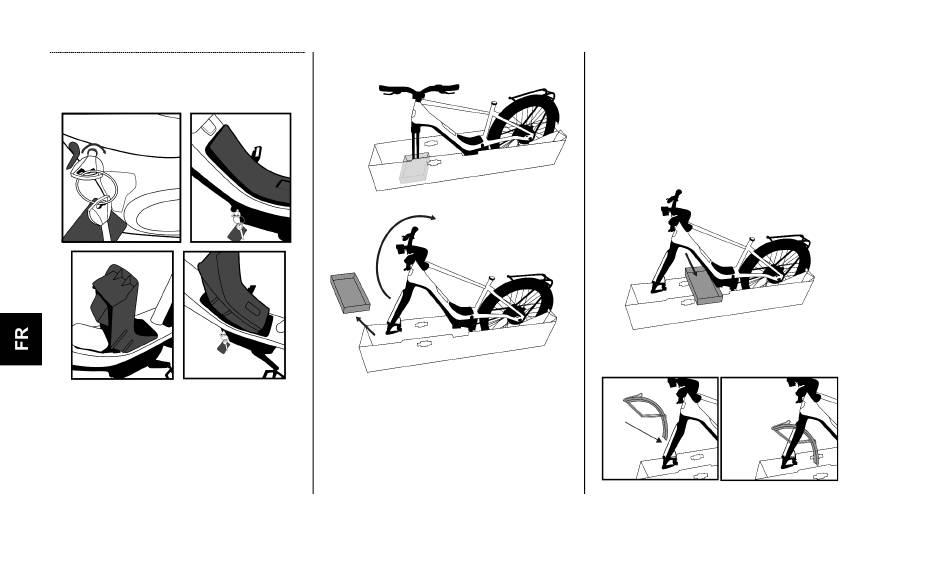 FR