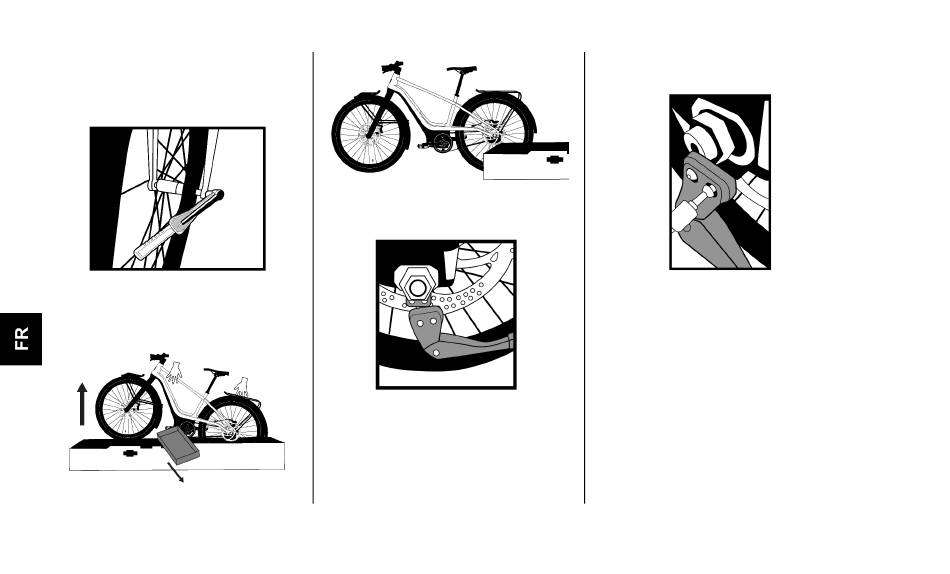 FR