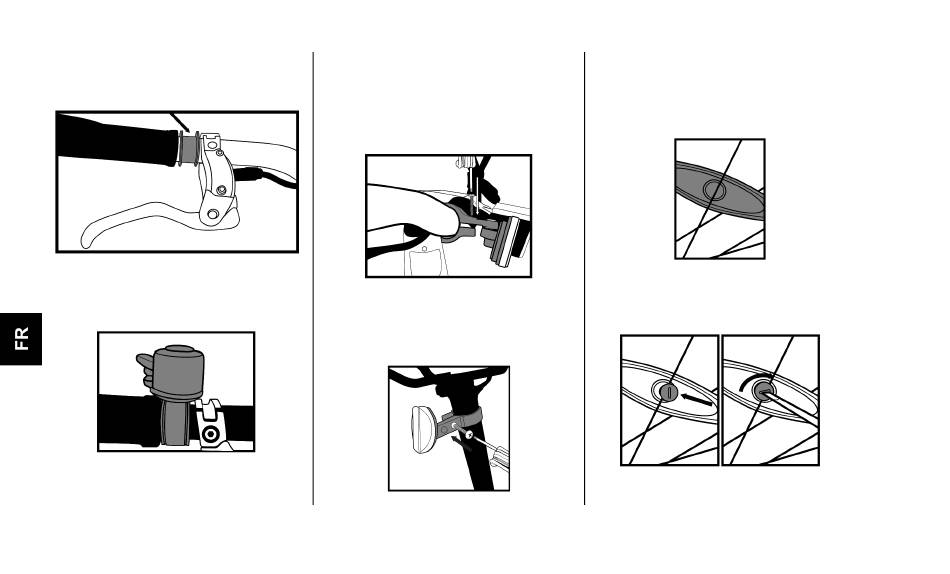 FR