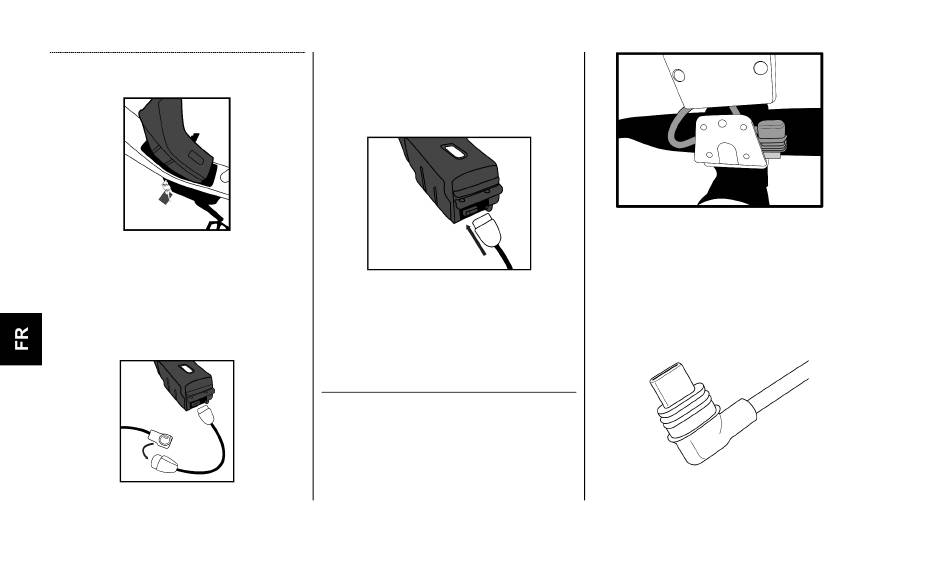 FR