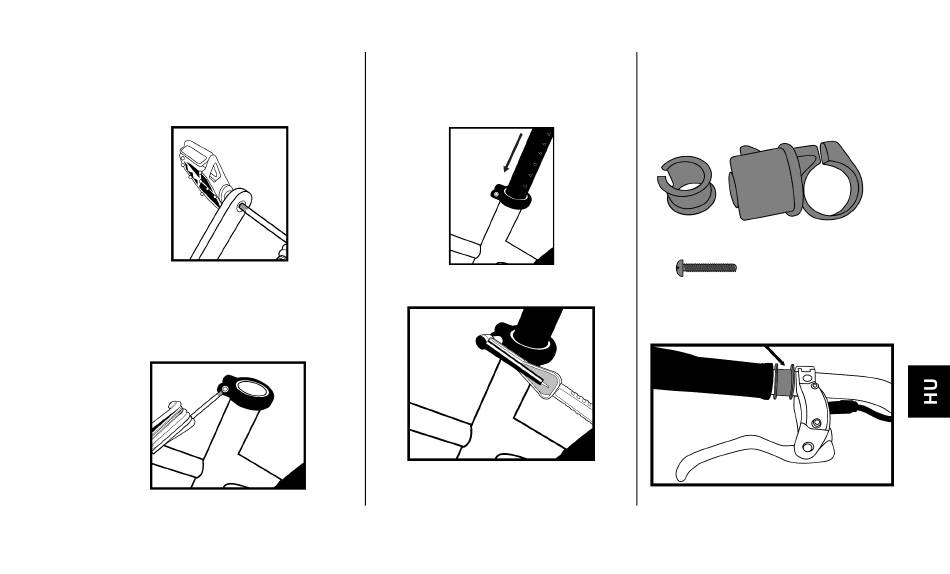 HU