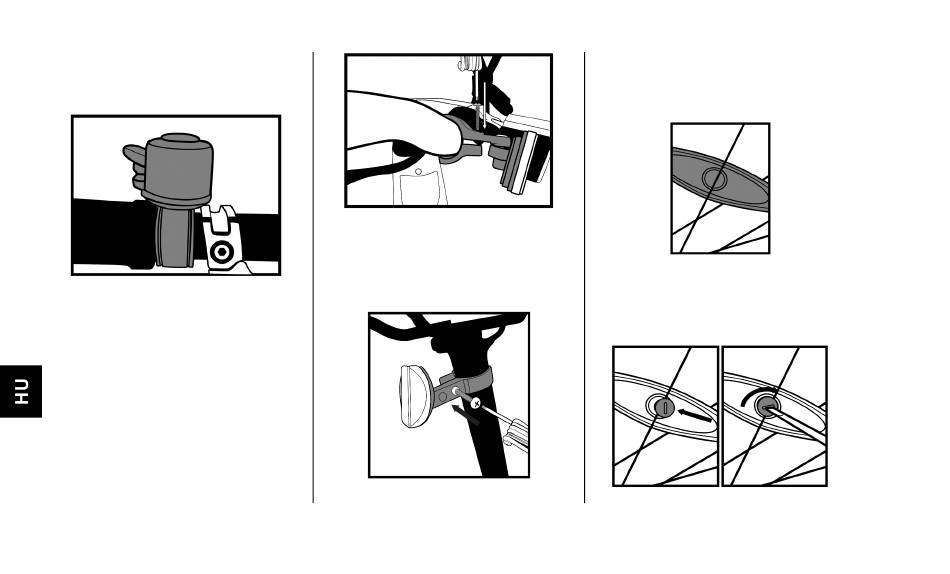 HU