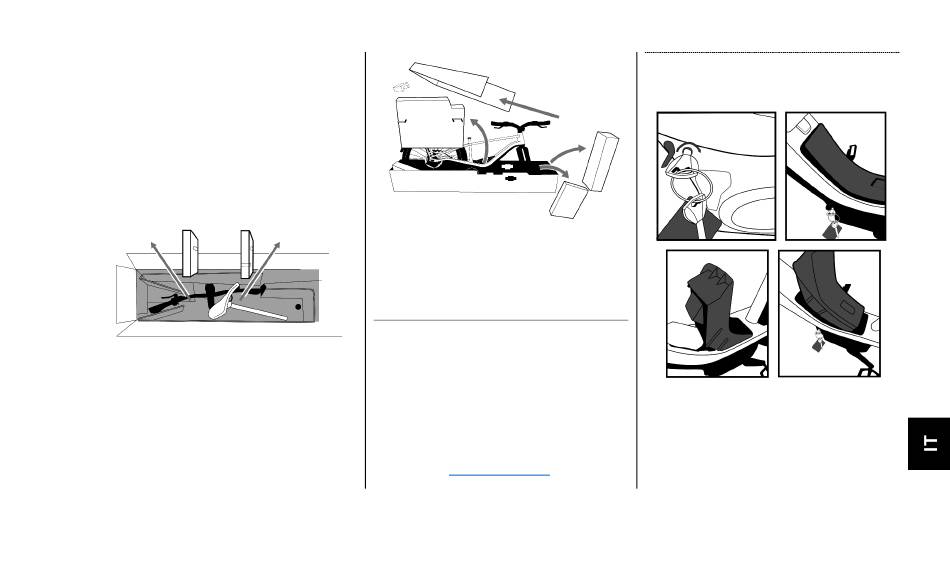 IT