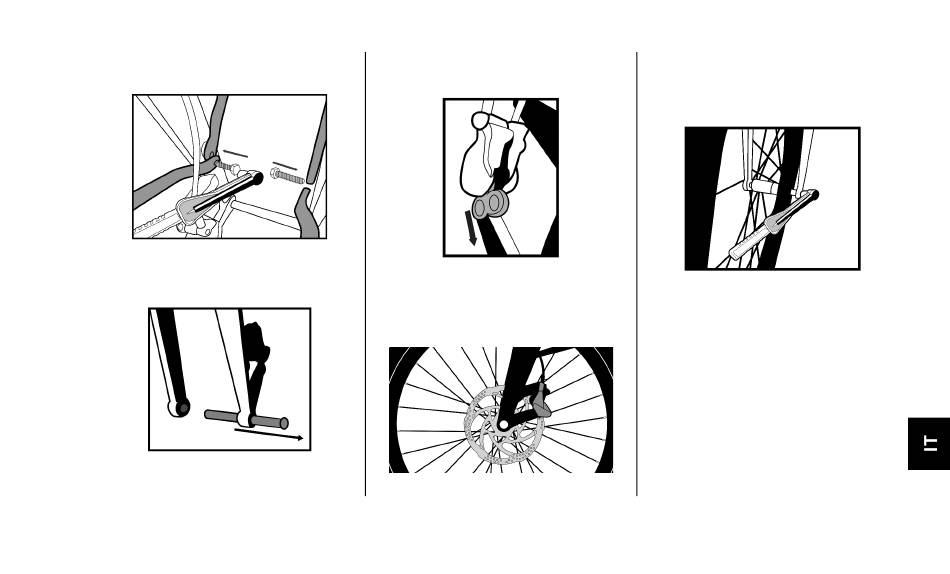 IT