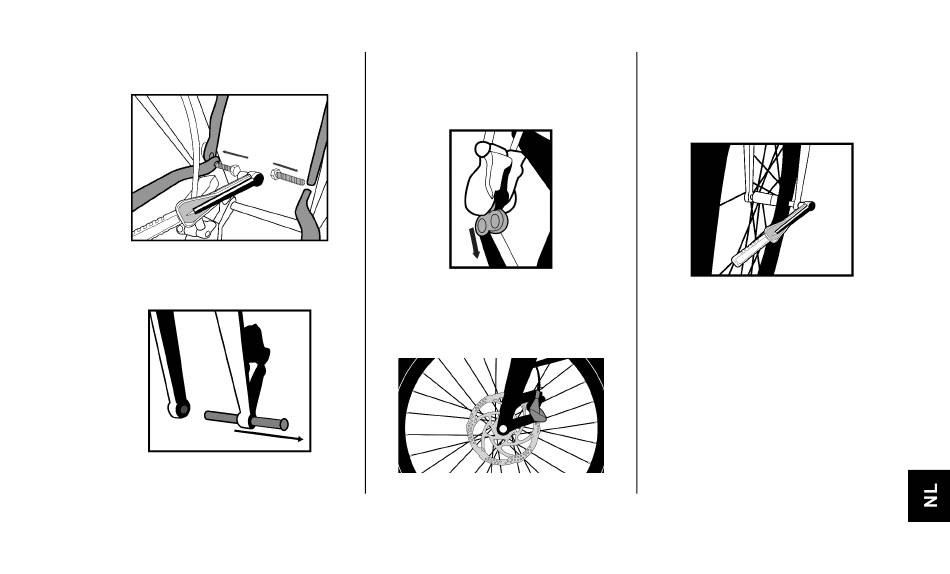 NL