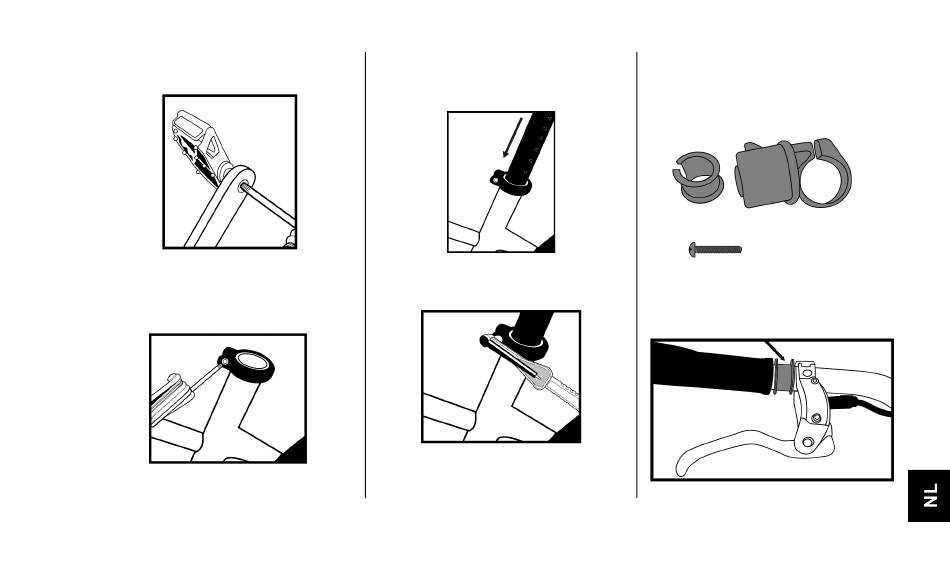 NL