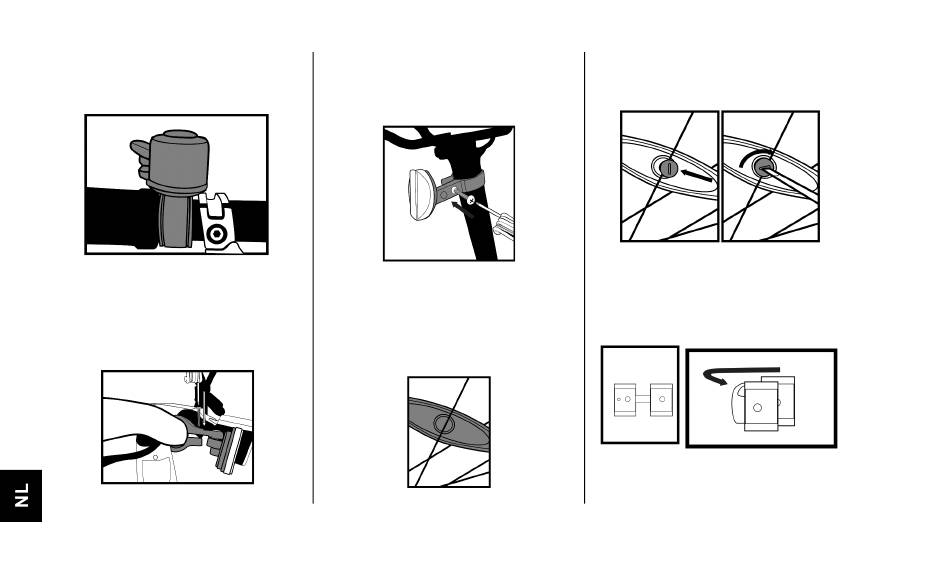 NL