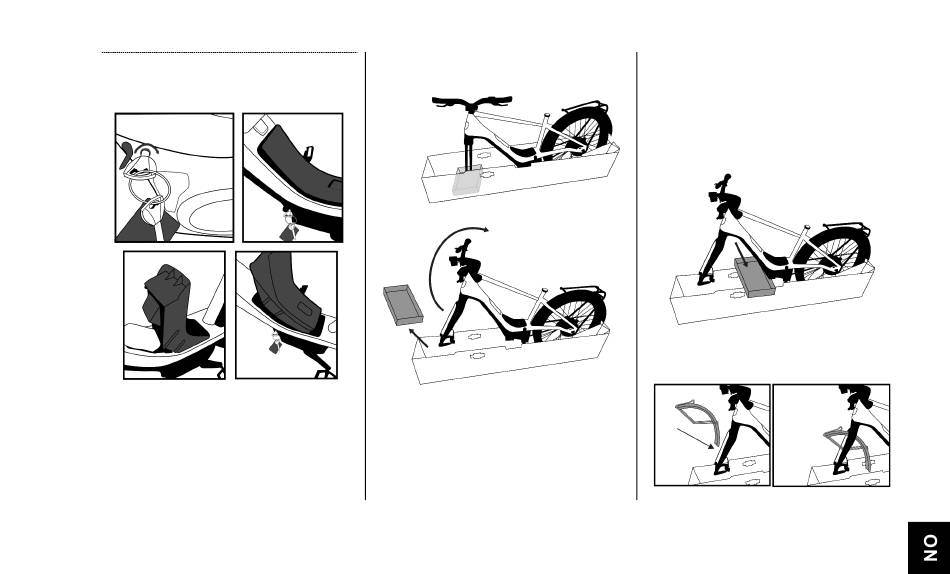 NO