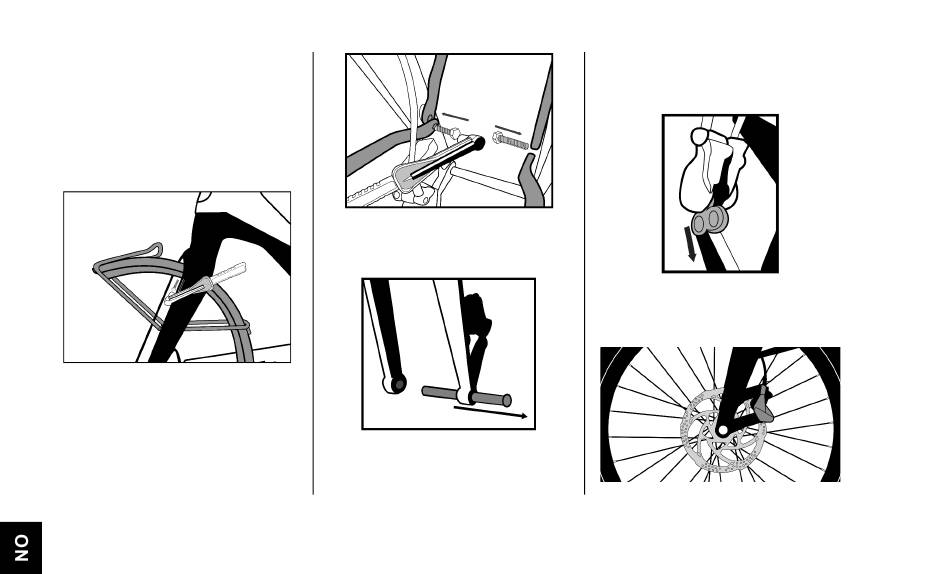 NO