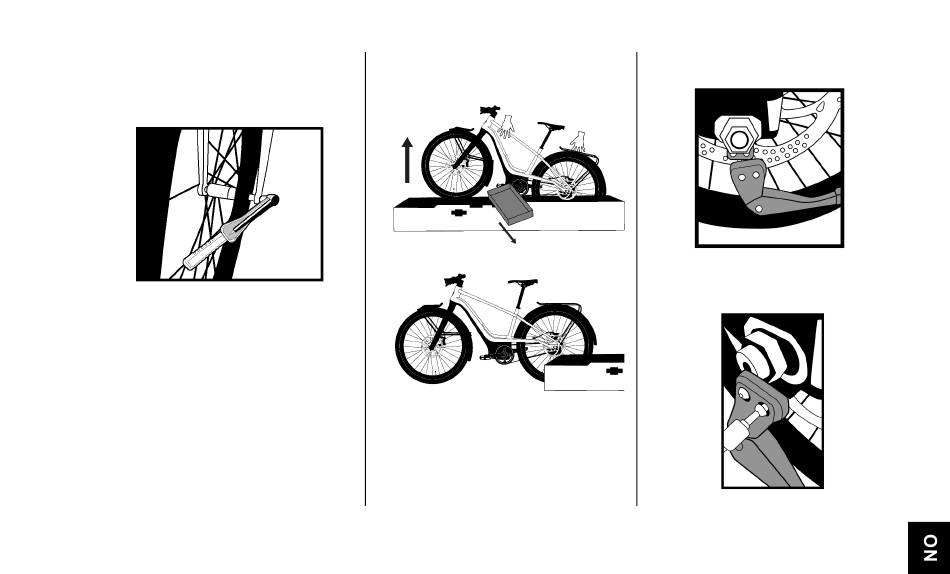 NO