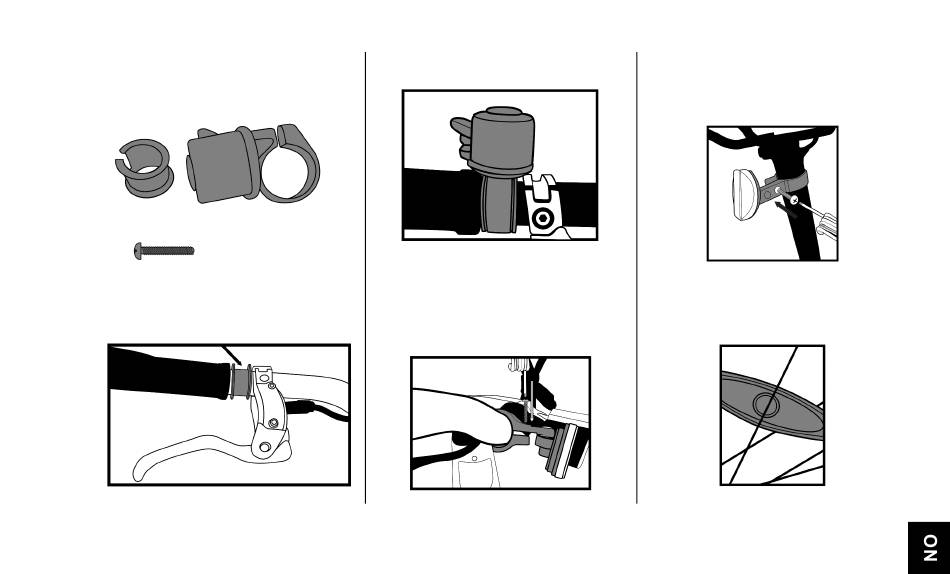 NO