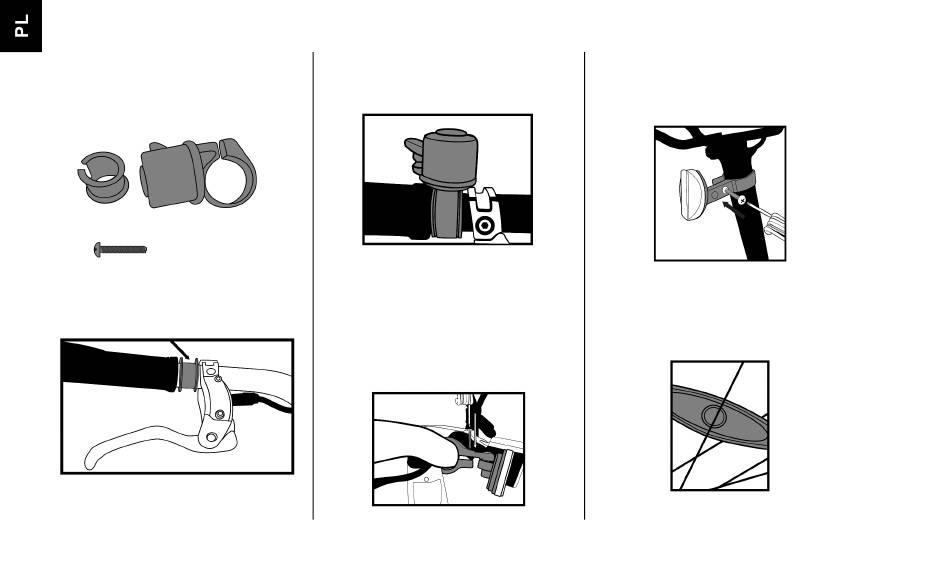 PL