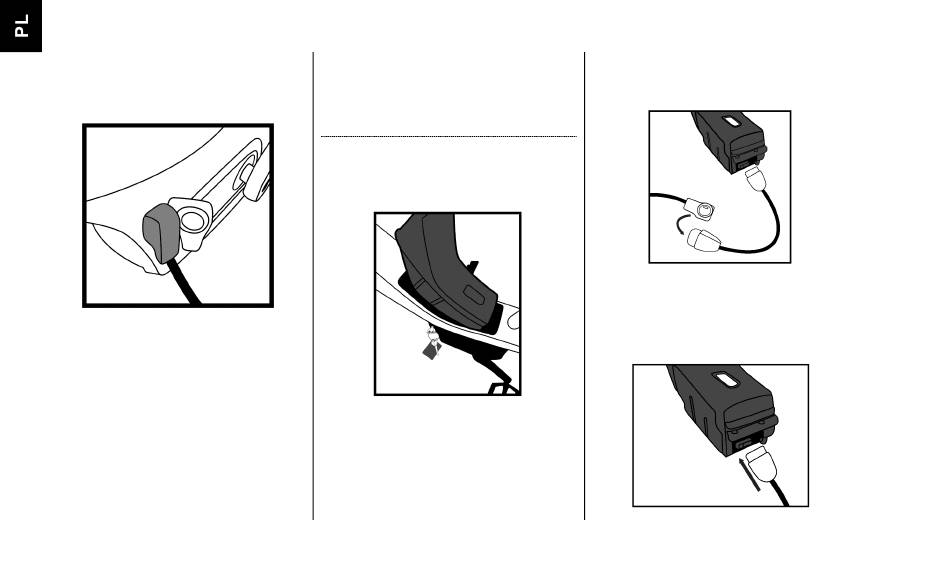 PL