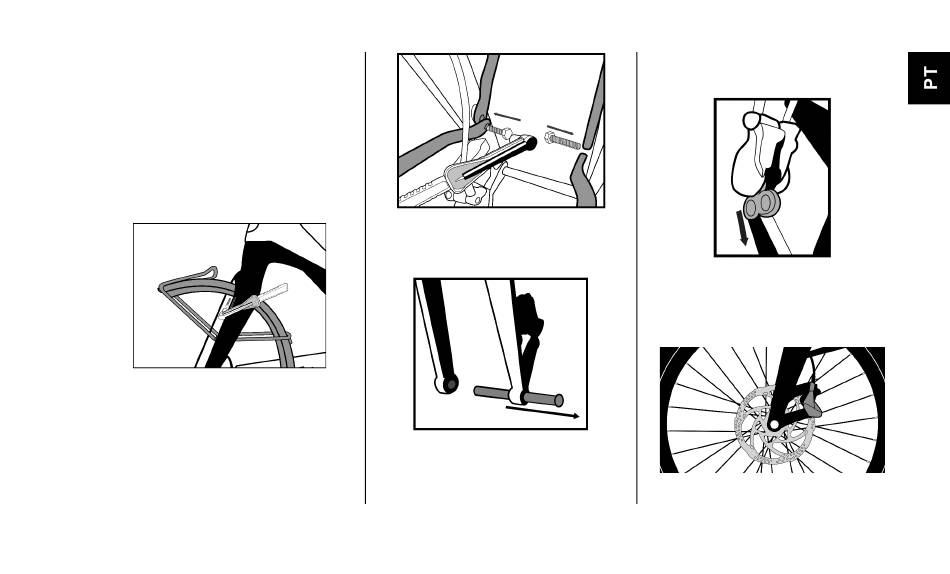 PT