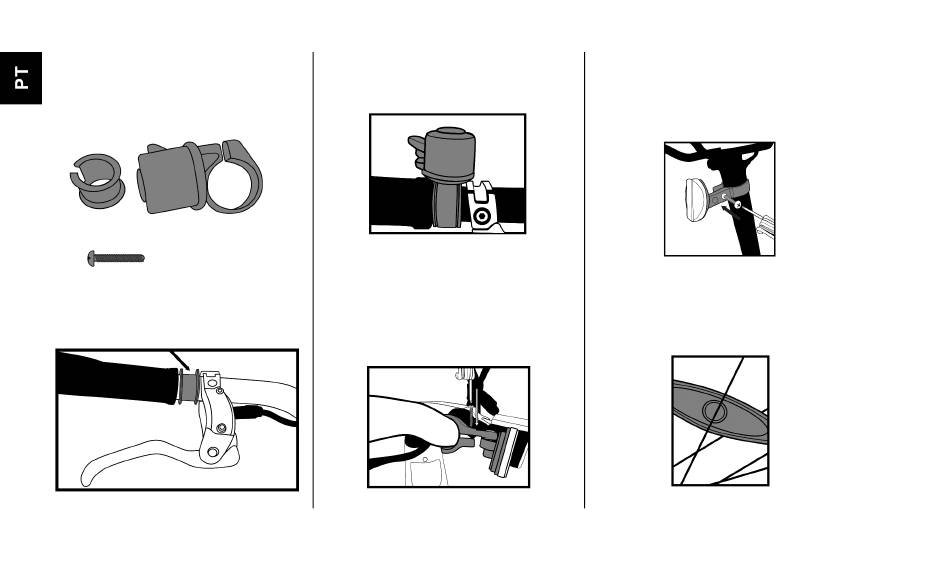 PT