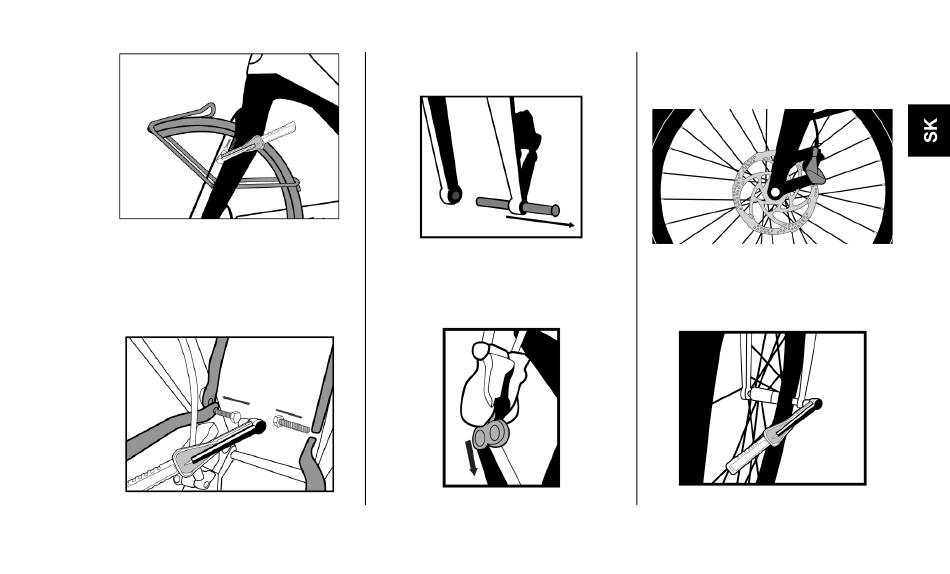 SK