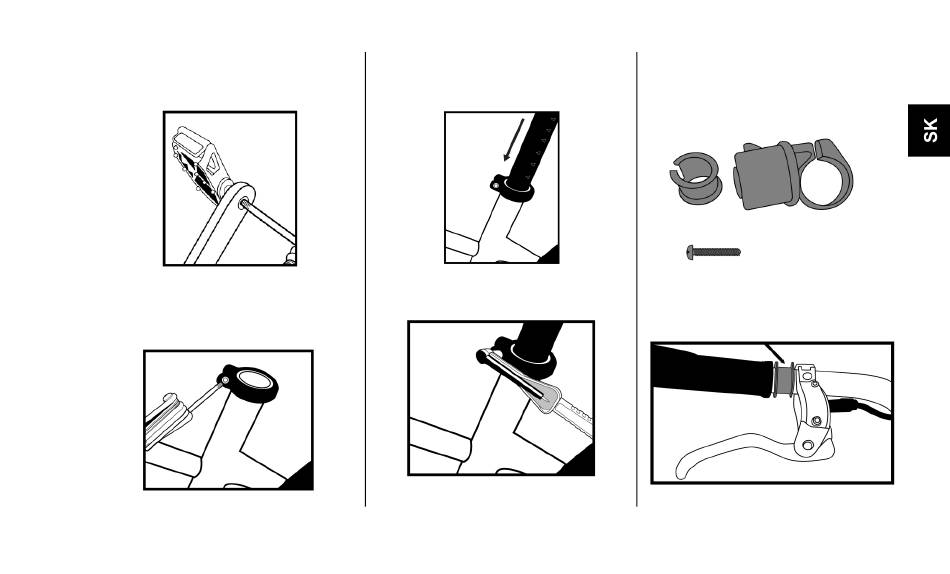 SK