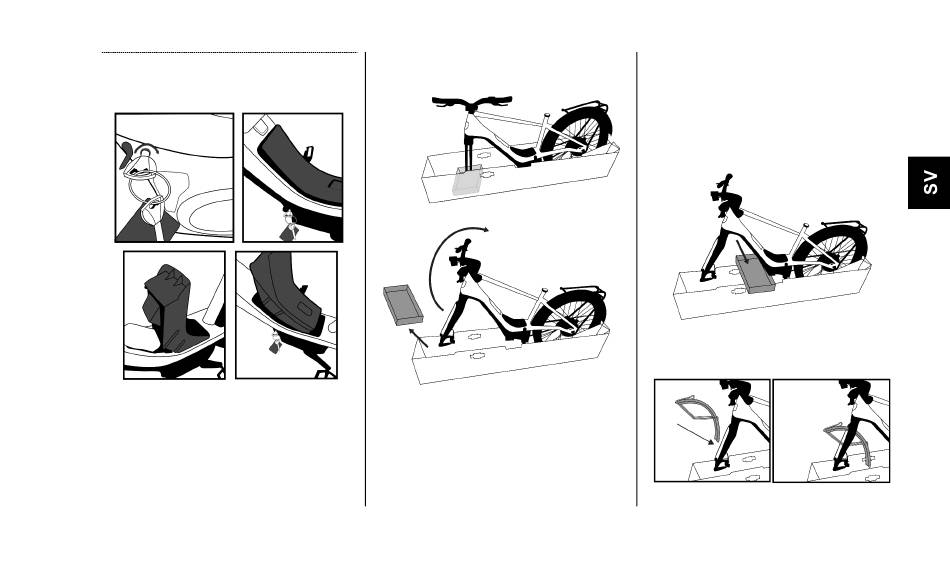 SV