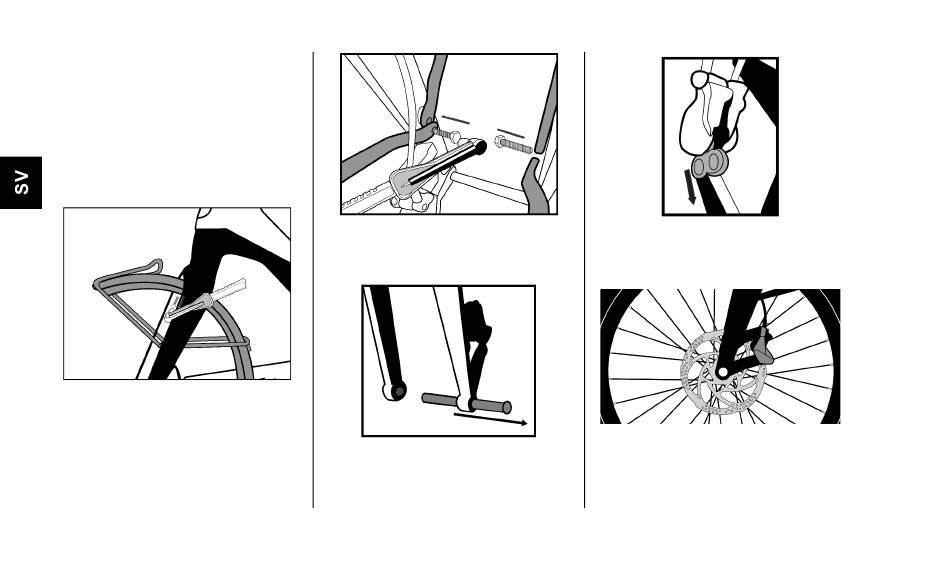 SV