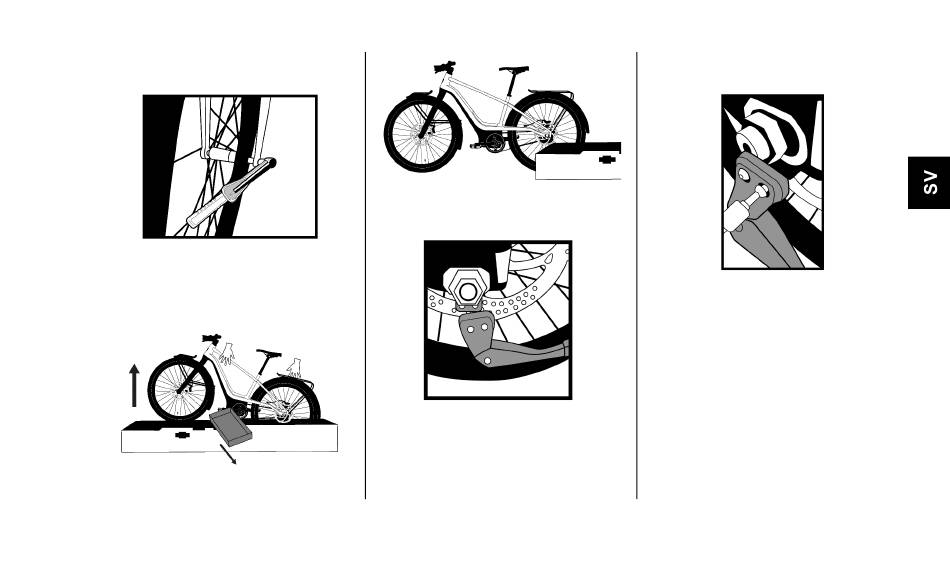 SV