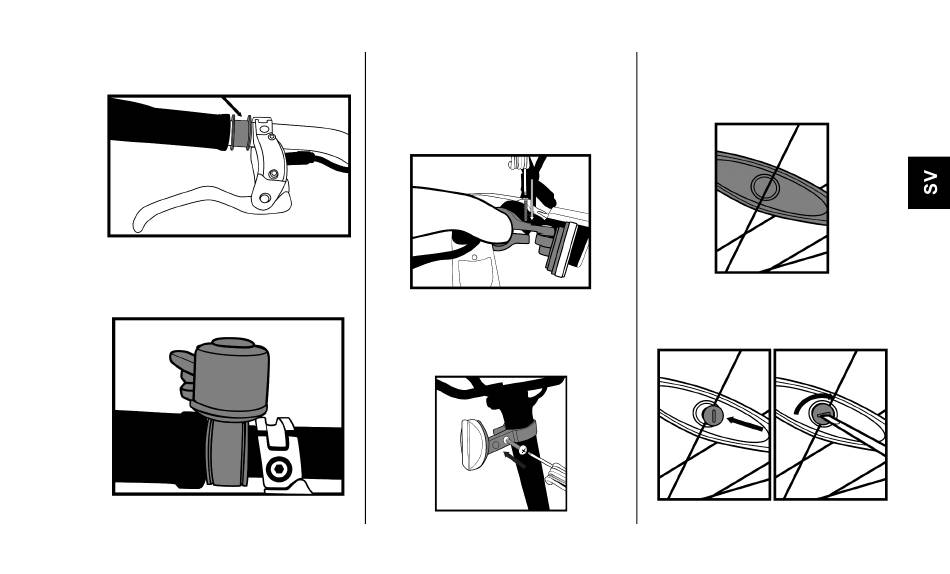 SV