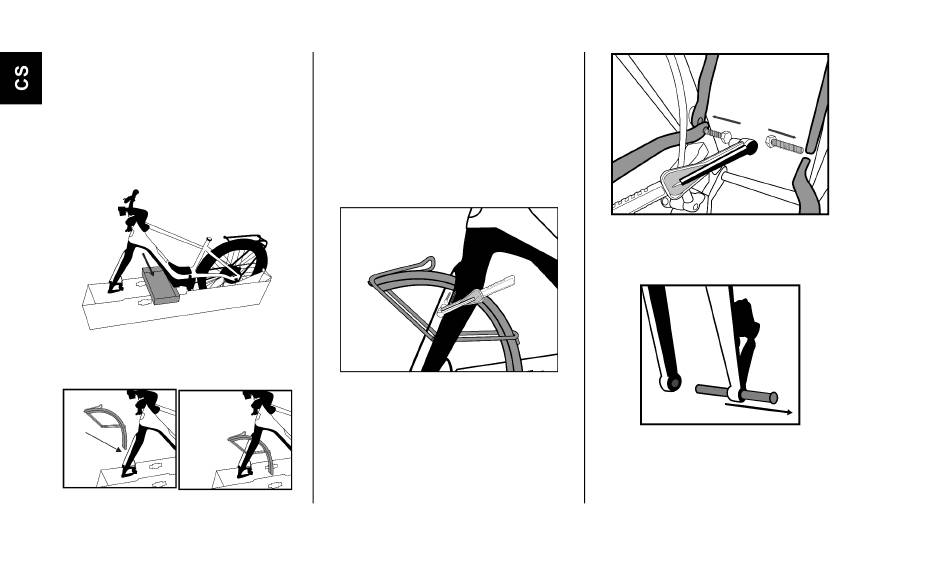 CS