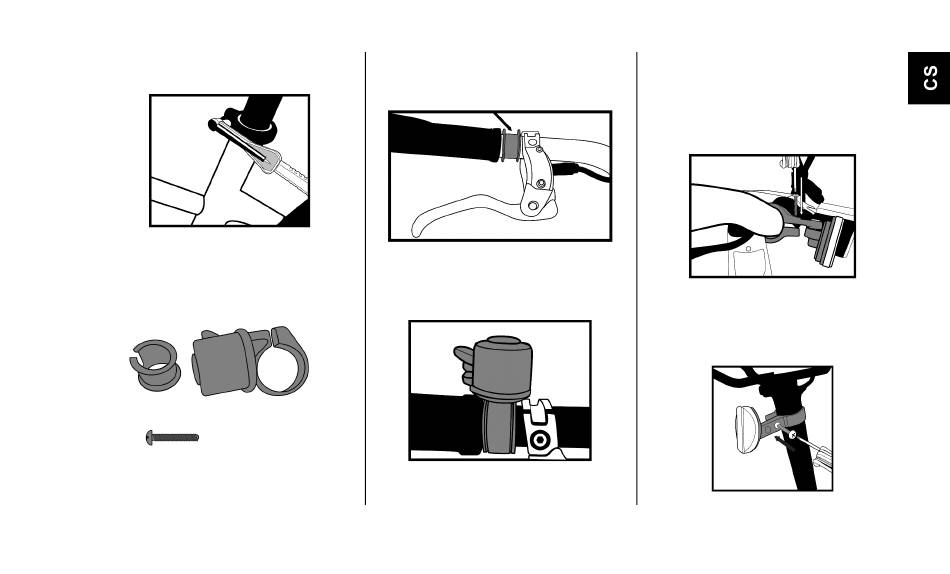 CS