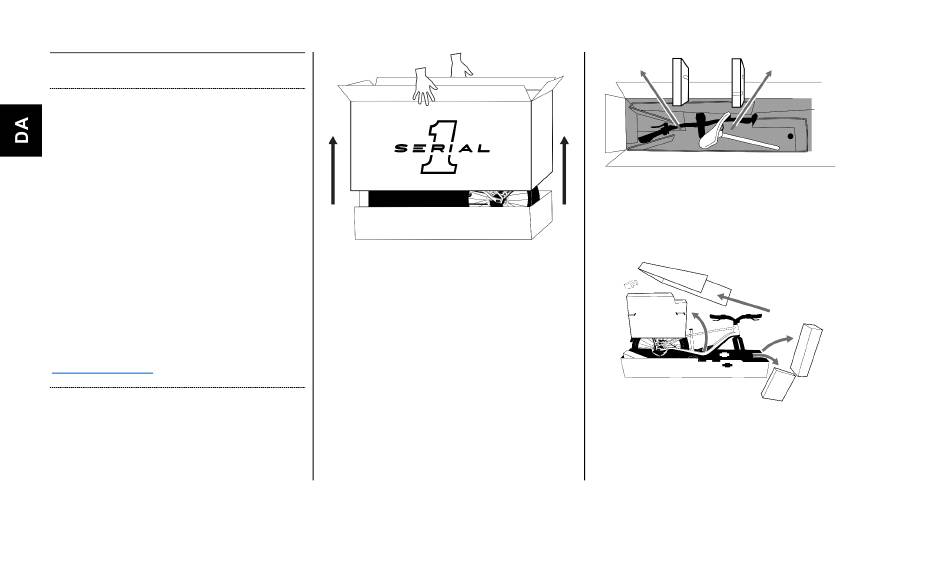 DA

SERIAL 1