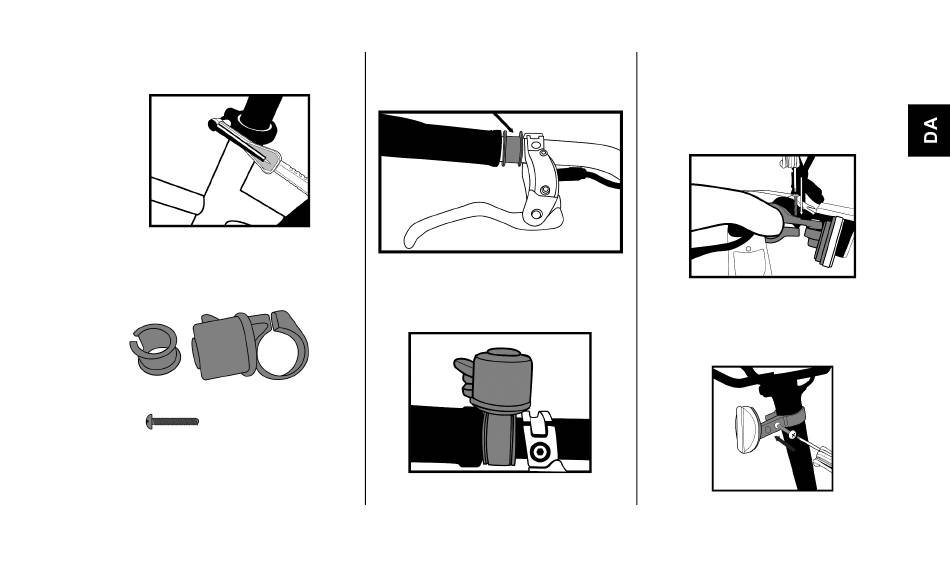 DA