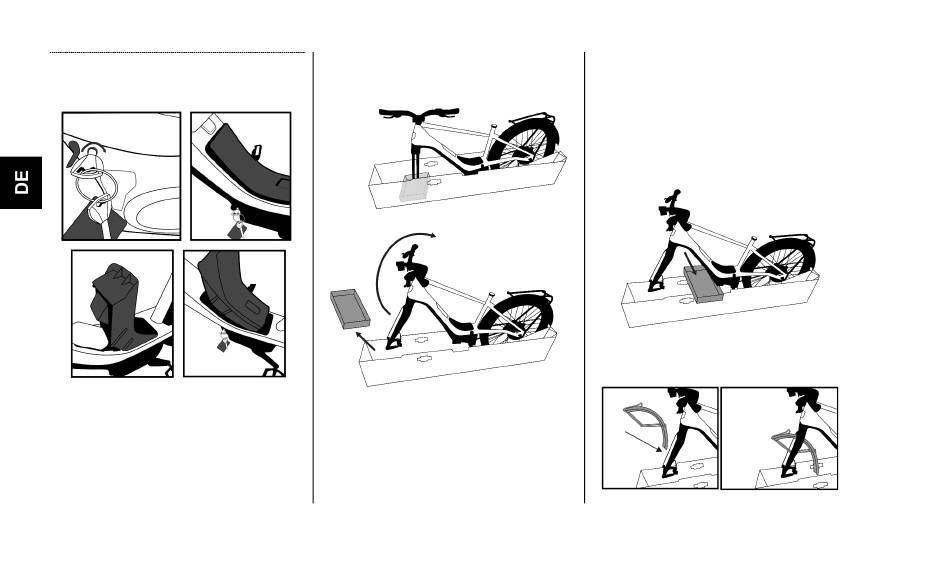 DE