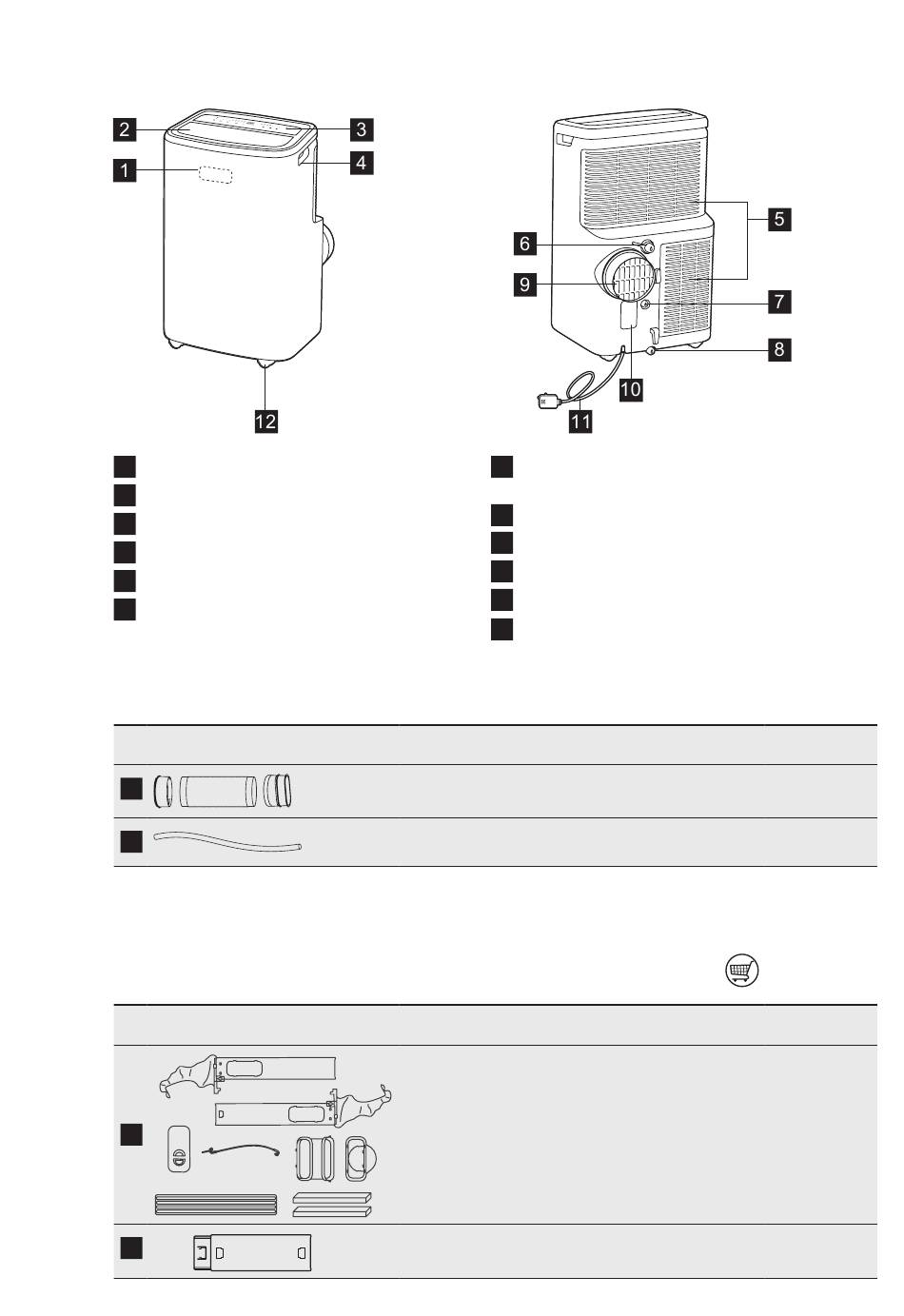 2
3
1
4
12
5
6
9
7
8
10
11