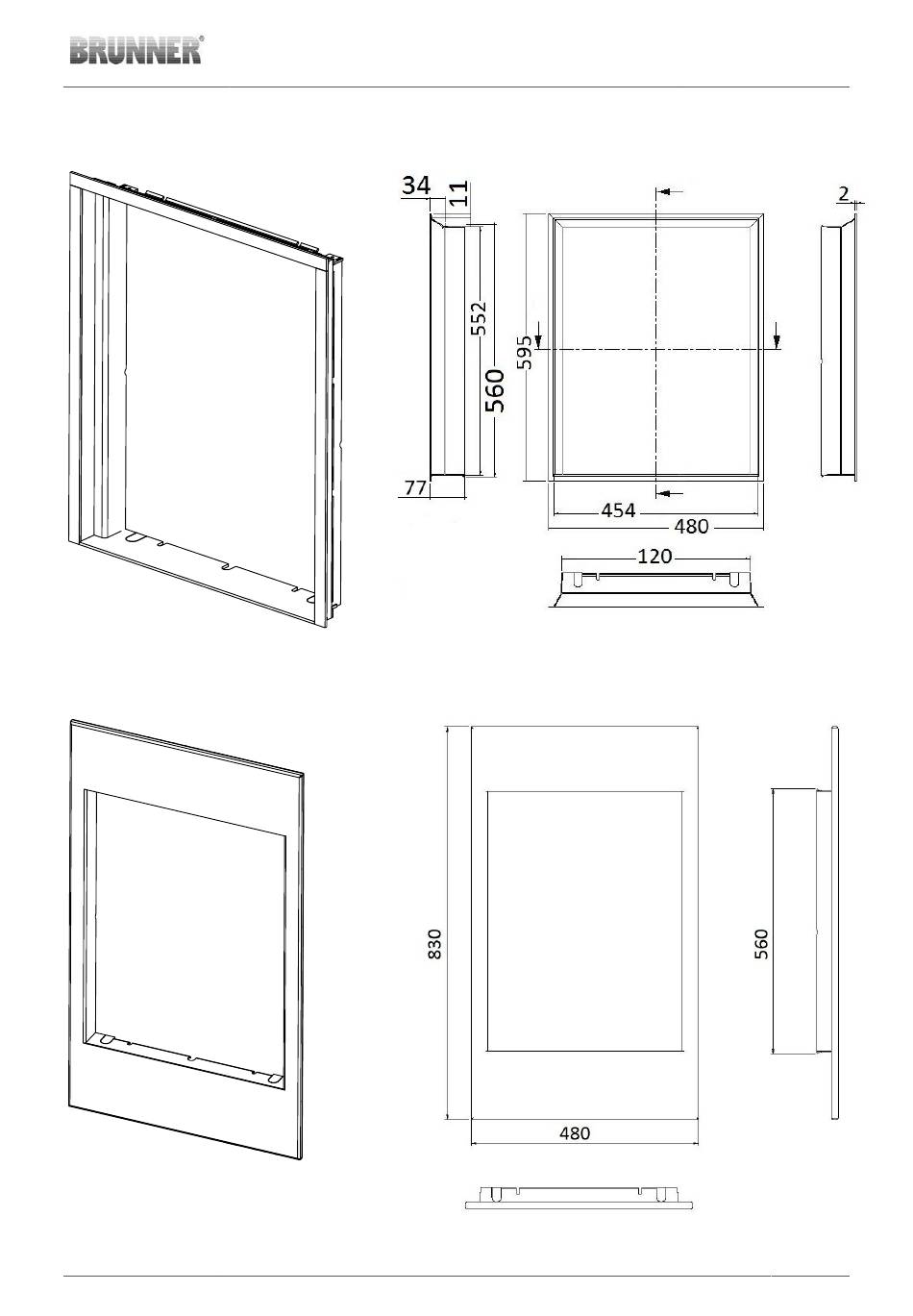 BRUNNER®

34
11
552
560
77
595
454
480
120
2

830
480
560