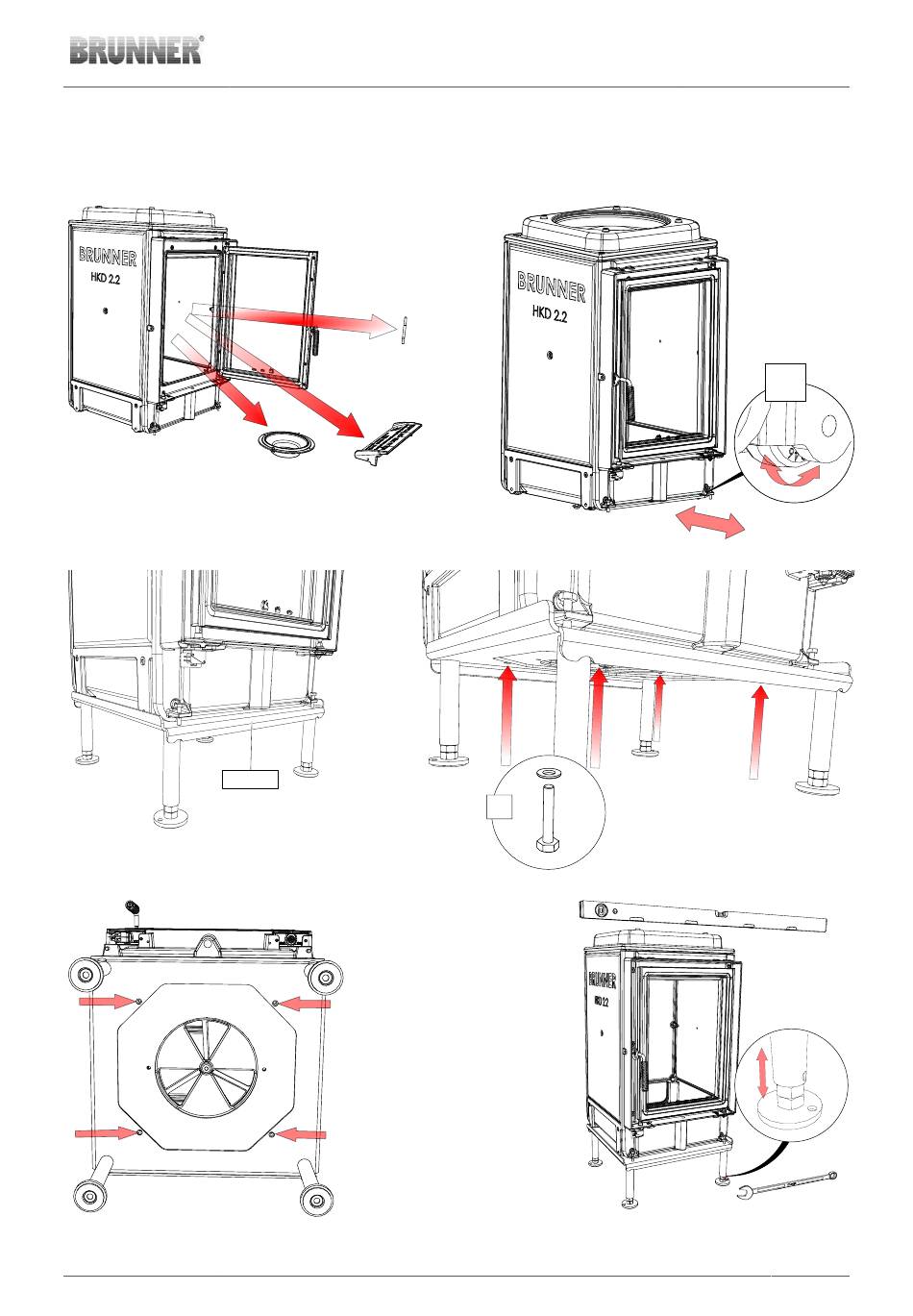 BRUNNER®

BRUNNER
HKD 2.2

BRUNNER
HKD 2.2

BRUNNER
HKD 2.2